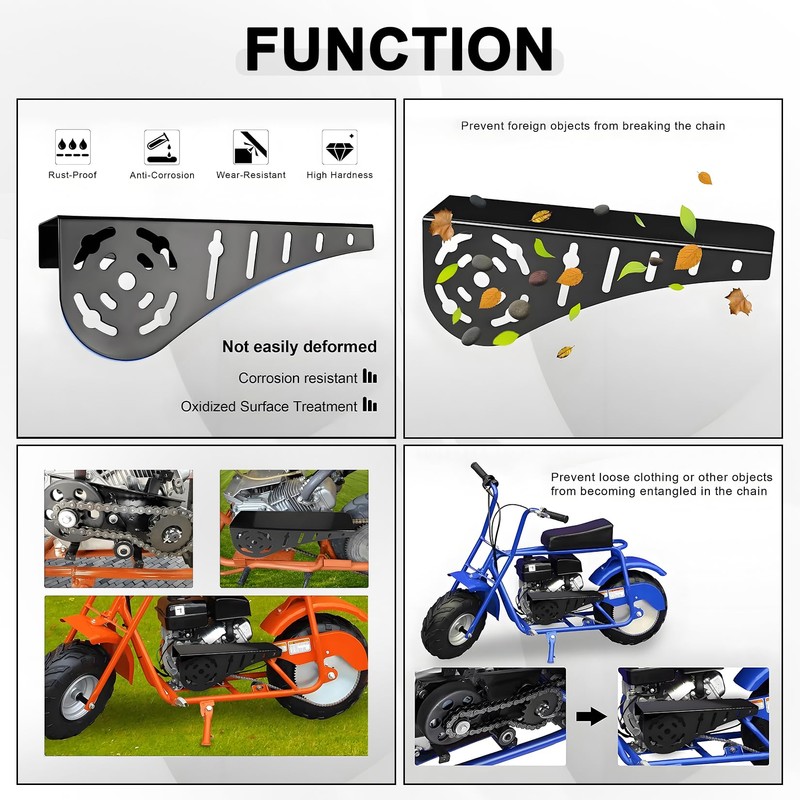 FUNCTION

Rust-Proof
Anti-Corrosion
Wear-Resistant
High Hardness

Not easily deformed
Corrosion resistant
Oxidized Surface Treatment

Prevent foreign objects from breaking the chain

Prevent loose clothing or other objects from becoming entangled in the chain