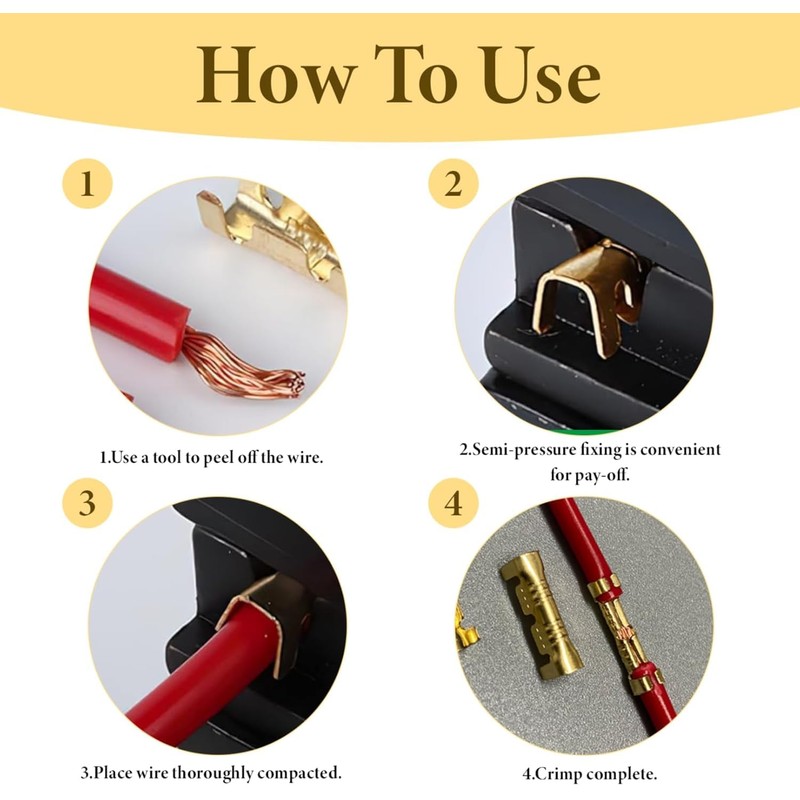 How To Use

1

1.Use a tool to peel off the wire.

2

2.Semi-pressure fixing is convenient for pay-off.

3

3.Place wire thoroughly compacted.

4

4.Crimp complete.