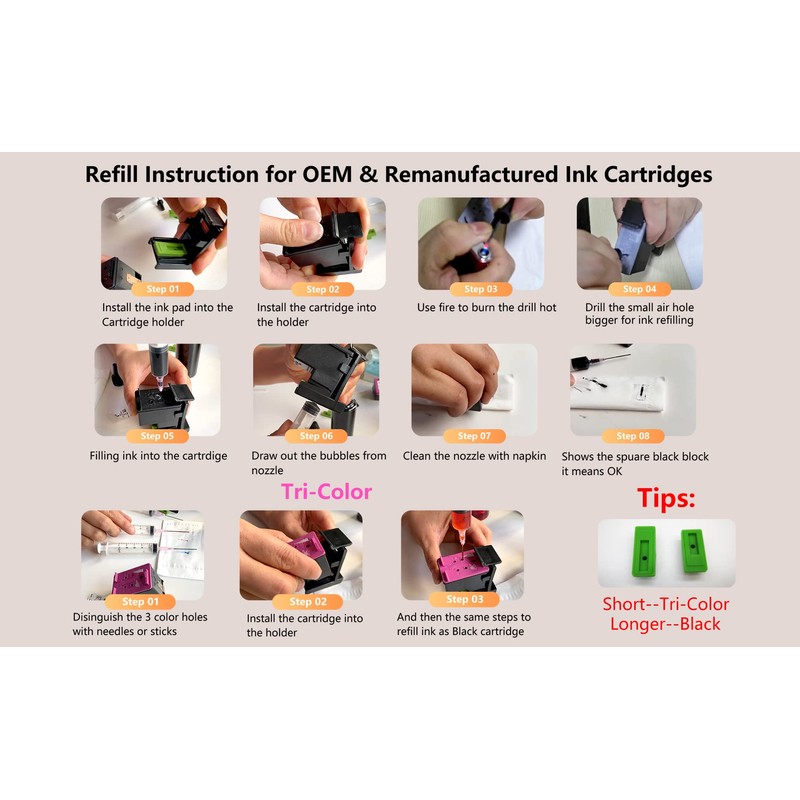 Refill Instruction for OEM & Remanufactured Ink Cartridges

Step 01
Install the ink pad into the Cartridge holder

Step 02
Install the cartridge into the holder

Step 03
Use fire to burn the drill hot

Step 04
Drill the small air hole bigger for ink refilling

Step 05
Filling ink into the cartrdige

Step 06
Draw out the bubbles from nozzle

Step 07
Clean the nozzle with napkin

Step 08
Shows the spuare black block it means OK

Tri-Color

Step 01
Disinguish the 3 color holes with needles or sticks

Step 02
Install the cartridge into the holder

Step 03
And then the same steps to refill ink as Black cartridge

Tips:

Short--Tri-Color
Longer--Black