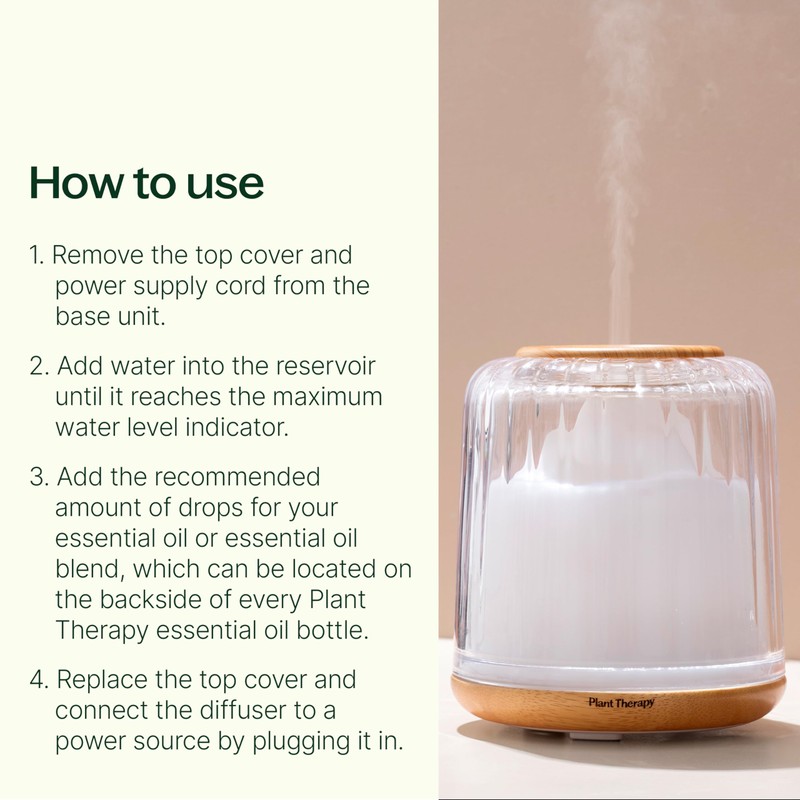 How to use

1. Remove the top cover and power supply cord from the base unit.

2. Add water into the reservoir until it reaches the maximum water level indicator.

3. Add the recommended amount of drops for your essential oil or essential oil blend, which can be located on the backside of every Plant Therapy essential oil bottle.

4. Replace the top cover and connect the diffuser to a power source by plugging it in.

Plant Therapy