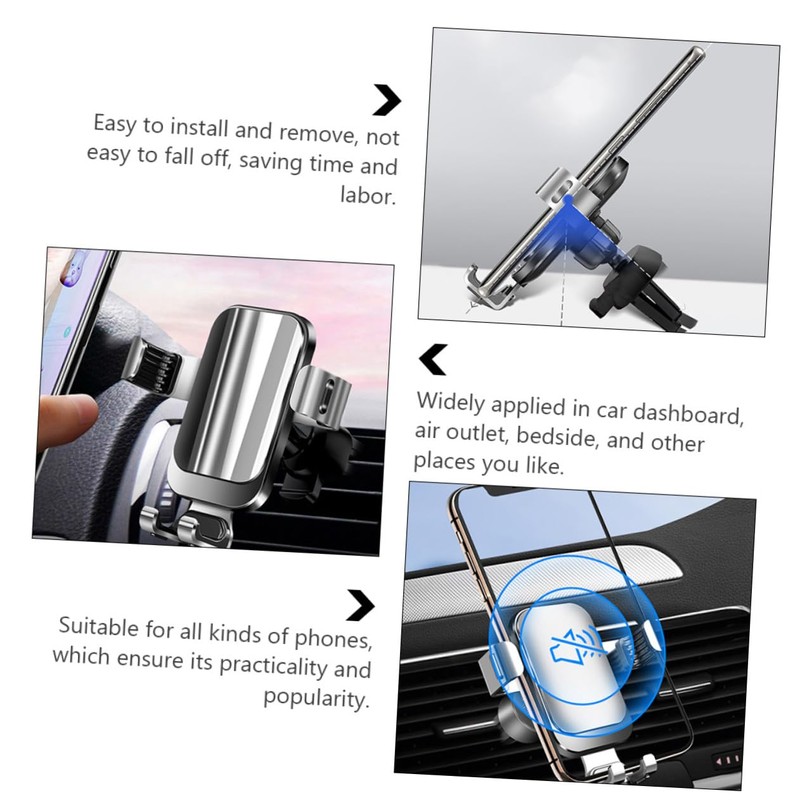 Easy to install and remove, not easy to fall off, saving time and labor.

Widely applied in car dashboard, air outlet, bedside, and other places you like.

Suitable for all kinds of phones, which ensure its practicality and popularity.