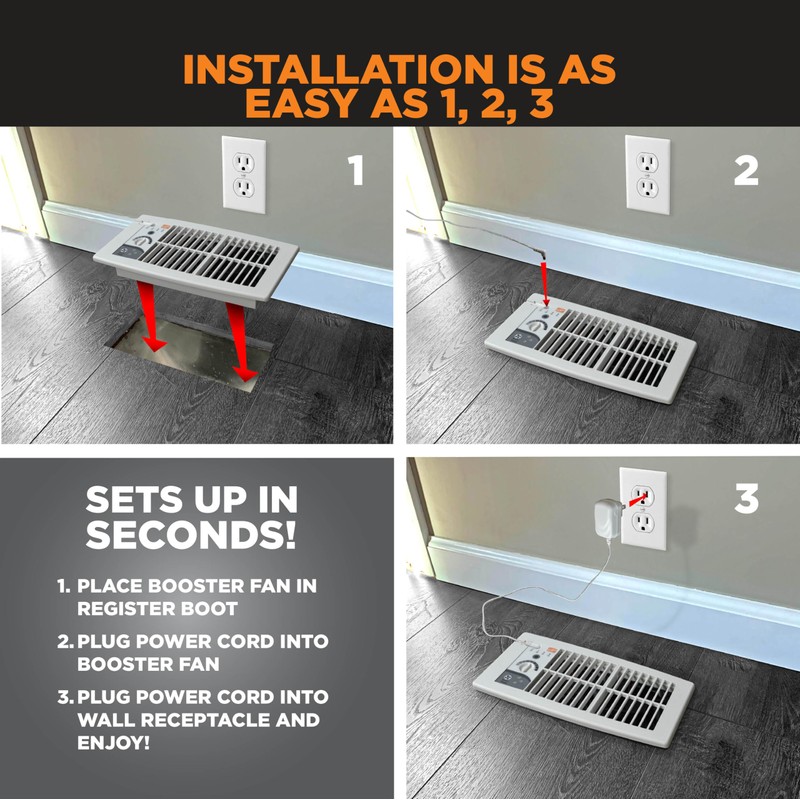 INSTALLATION IS AS EASY AS 1, 2, 3

1

2

SETS UP IN SECONDS!

1. PLACE BOOSTER FAN IN REGISTER BOOT

2. PLUG POWER CORD INTO BOOSTER FAN

3. PLUG POWER CORD INTO WALL RECEPTACLE AND ENJOY!

3