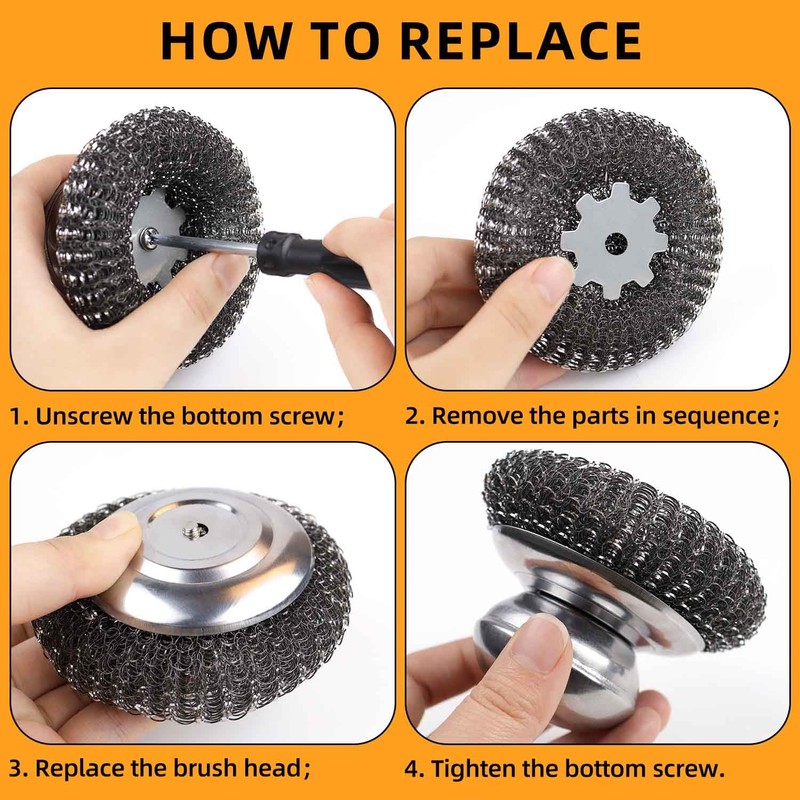 HOW TO REPLACE

1. Unscrew the bottom screw;

2. Remove the parts in sequence;

3. Replace the brush head;

4. Tighten the bottom screw.