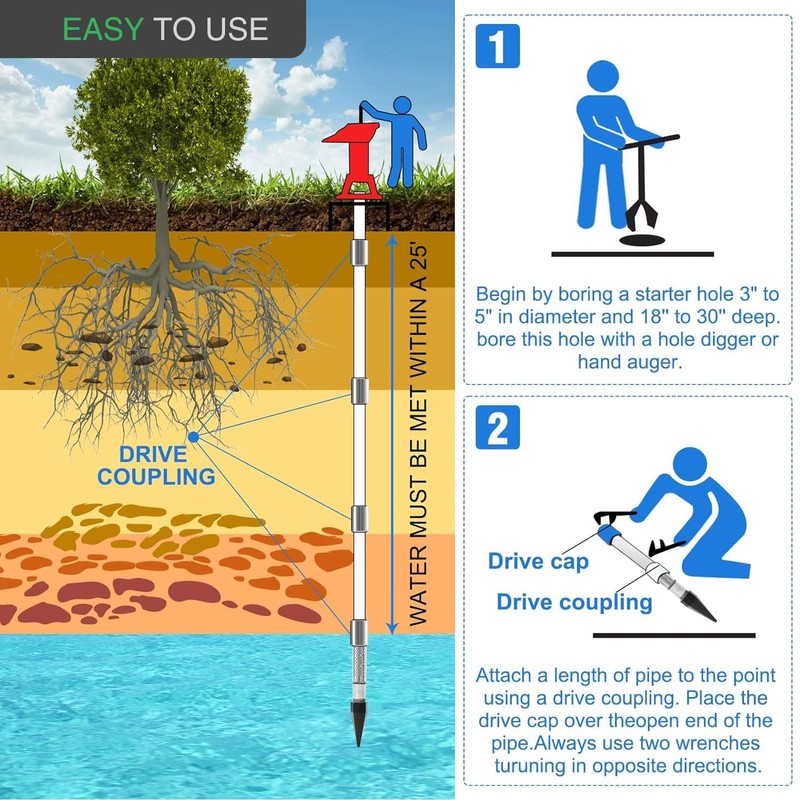 EASY TO USE

DRIVE COUPLING

WATER MUST BE MET WITHIN A 25'

1

Begin by boring a starter hole 3" to 5" in diameter and 18" to 30" deep. bore this hole with a hole digger or hand auger.

2

Drive cap

Drive coupling

Attach a length of pipe to the point using a drive coupling. Place the drive cap over theopen end of the pipe.Always use two wrenches turuning in opposite directions.