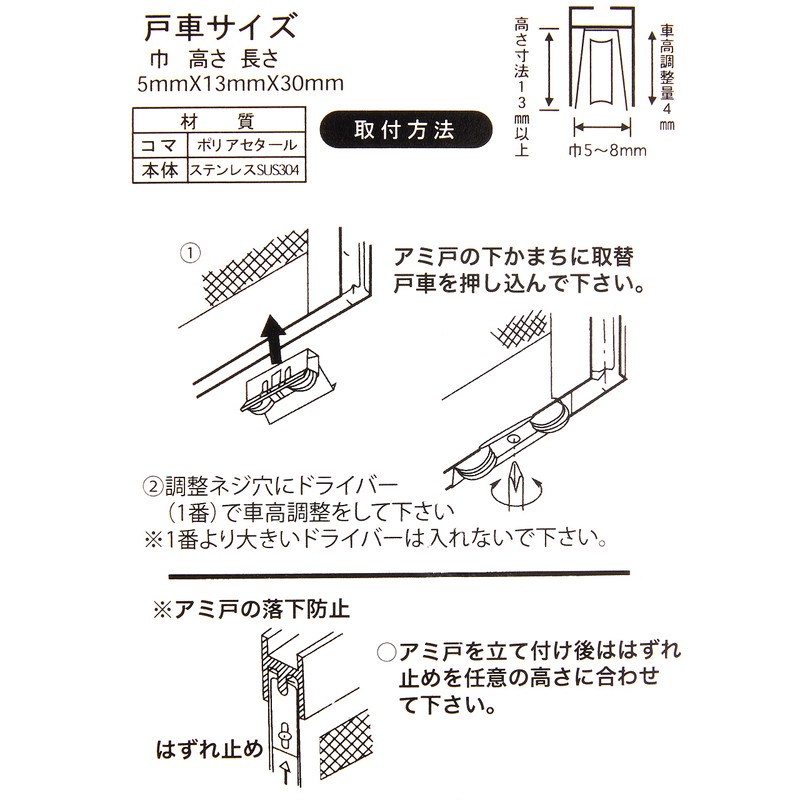 戸車サイズ
巾　高さ　長さ
5mmX13mmX30mm

| 材　質 | |
|---|---|
| コマ | ポリアセタール |
| 本体 | ステンレスSUS304 |

取付方法

高さ寸法13mm以上
車高調整量4mm
巾5～8mm

①

アミ戸の下かまちに取替戸車を押し込んで下さい。

②調整ネジ穴にドライバー（1番）で車高調整をして下さい
※1番より大きいドライバーは入れないで下さい。

※アミ戸の落下防止

○アミ戸を立て付け後ははずれ止めを任意の高さに合わせて下さい。

はずれ止め