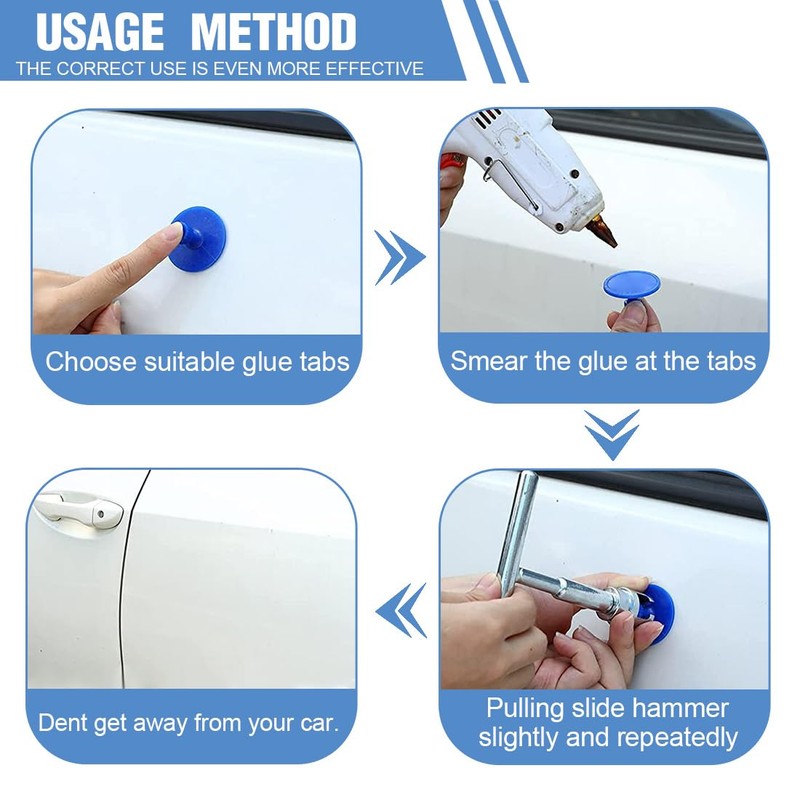 USAGE METHOD
THE CORRECT USE IS EVEN MORE EFFECTIVE

Choose suitable glue tabs

Smear the glue at the tabs

Pulling slide hammer slightly and repeatedly

Dent get away from your car.