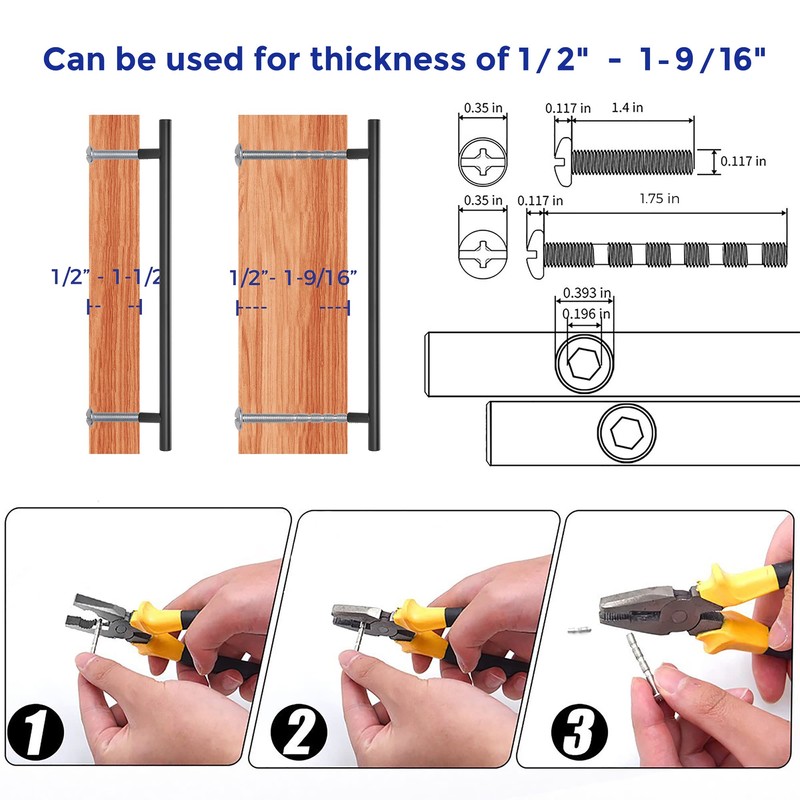 Can be used for thickness of 1/2" - 1-9/16"

1/2" - 1-1/2

1/2"- 1-9/16"

0.35 in
0.117 in
1.4 in
0.117 in

0.35 in
0.117 in
1.75 in

0.393 in
0.196 in

1

2

3