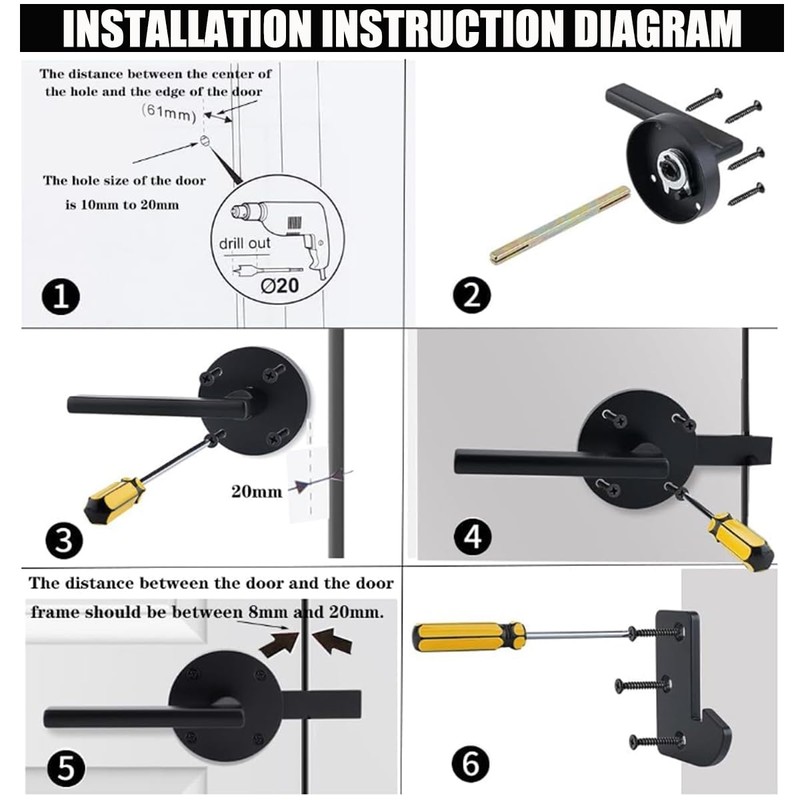 INSTALLATION INSTRUCTION DIAGRAM

The distance between the center of the hole and the edge of the door

(61mm)

The hole size of the door is 10mm to 20mm

drill out

Ø20

1

2

20mm

3

4

The distance between the door and the door frame should be between 8mm and 20mm.

5

6