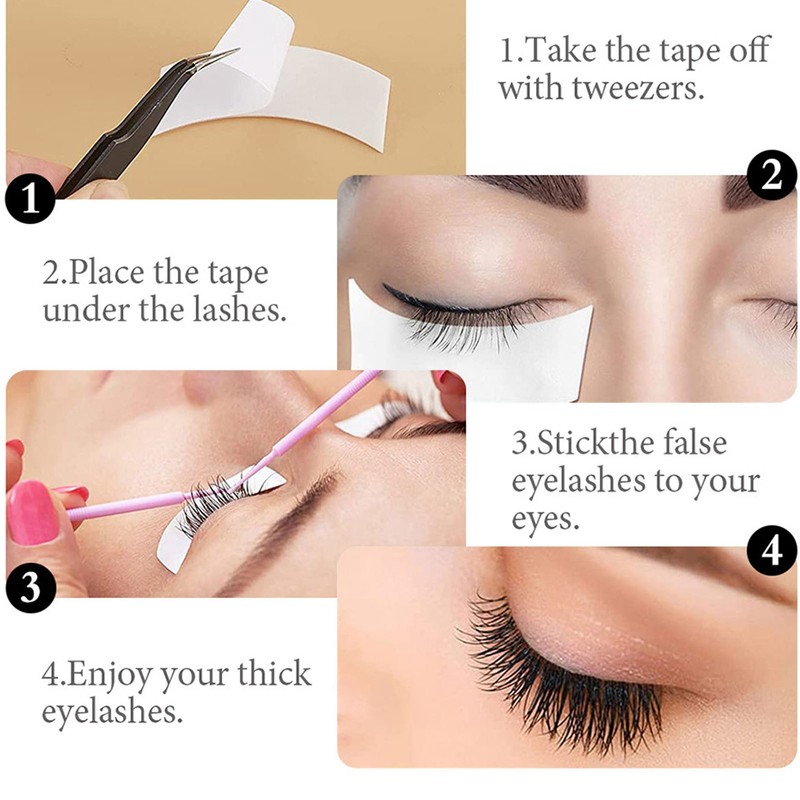 1.Take the tape off with tweezers.

1

2

2.Place the tape under the lashes.

3.Stickthe false eyelashes to your eyes.

3

4

4.Enjoy your thick eyelashes.