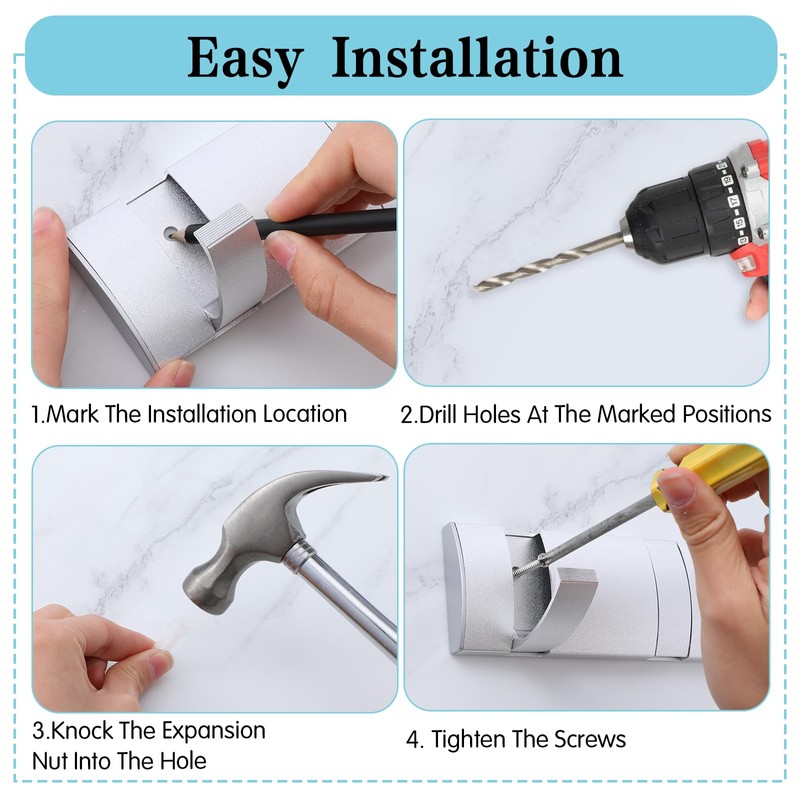 Easy Installation

1.Mark The Installation Location

2.Drill Holes At The Marked Positions

3.Knock The Expansion Nut Into The Hole

4. Tighten The Screws