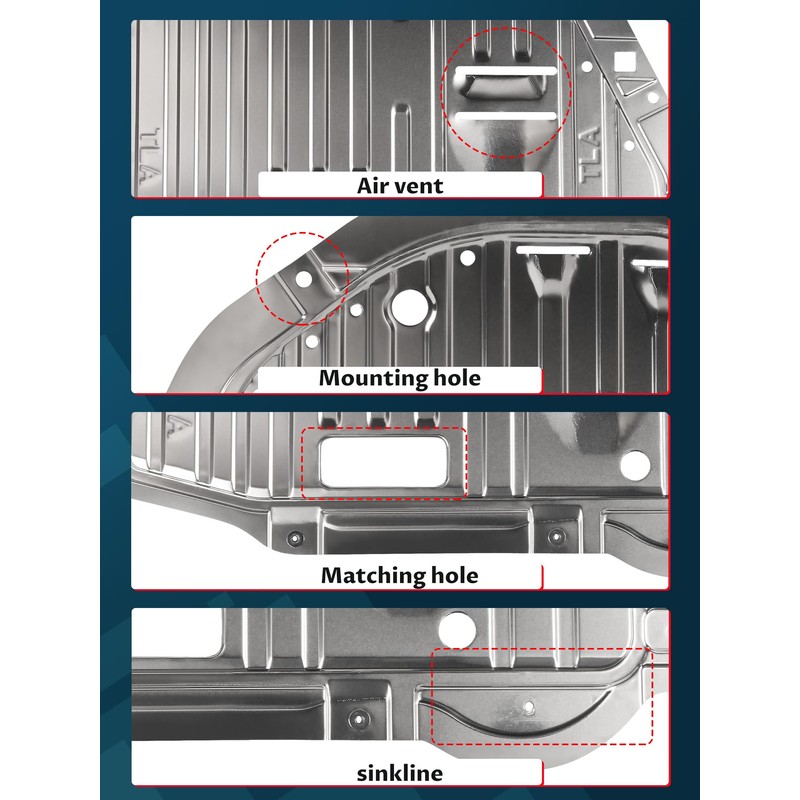 TLA
TLA
Air vent

Mounting hole

Matching hole

sinkline