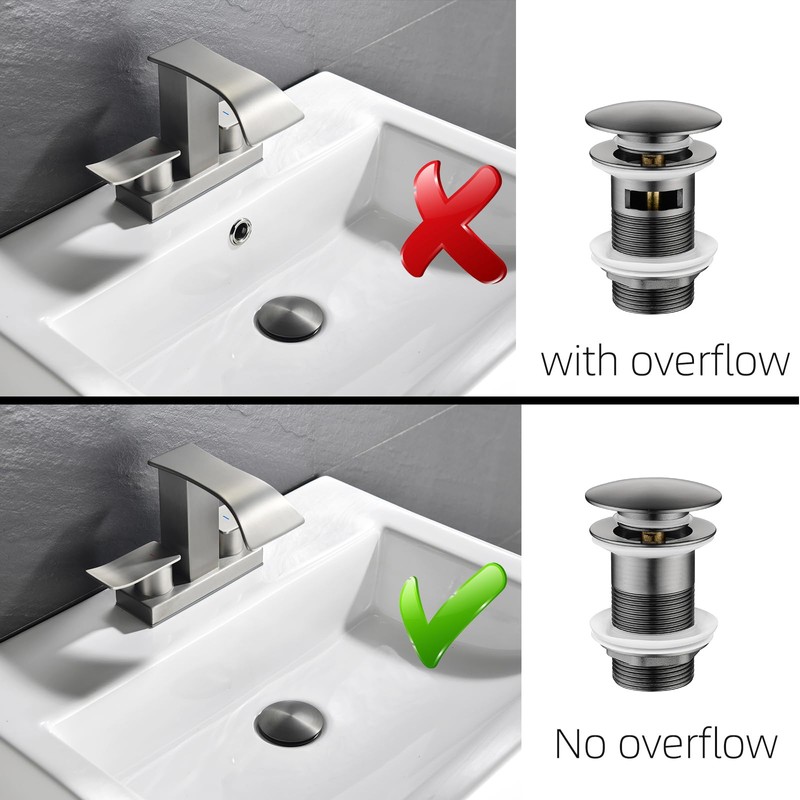 with overflow

No overflow