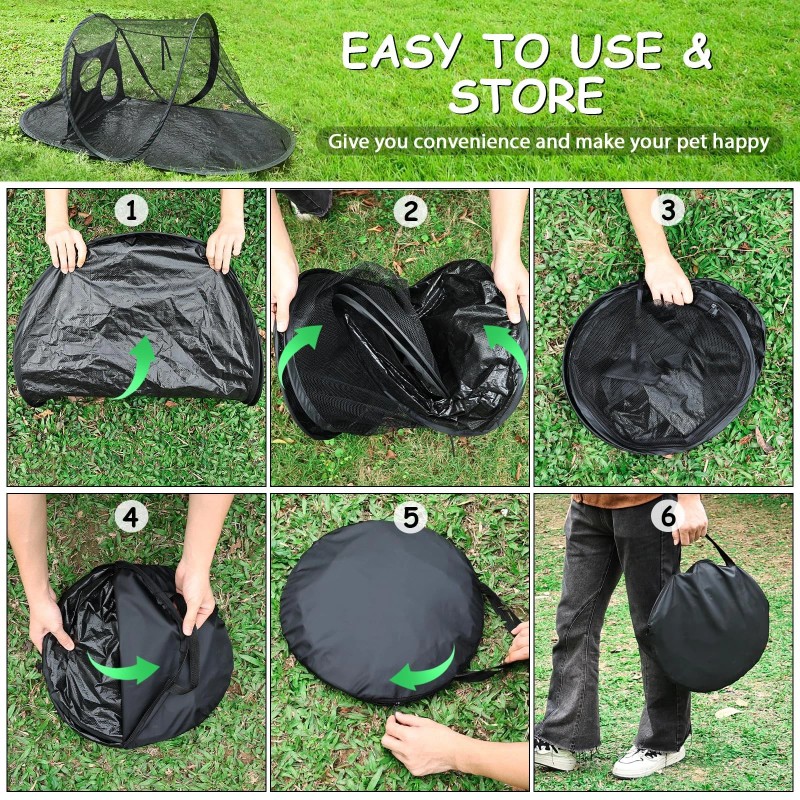 EASY TO USE & STORE

Give you convenience and make your pet happy

1

2

3

4

5

6