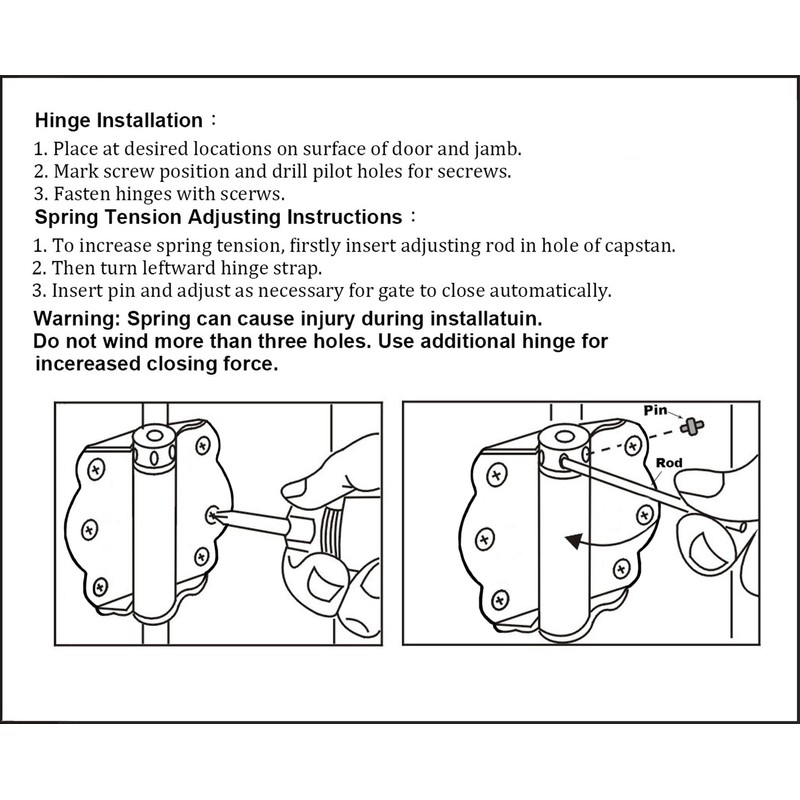 Hinge Installation：
1. Place at desired locations on surface of door and jamb.
2. Mark screw position and drill pilot holes for secrews.
3. Fasten hinges with scerws.
Spring Tension Adjusting Instructions：
1. To increase spring tension, firstly insert adjusting rod in hole of capstan.
2. Then turn leftward hinge strap.
3. Insert pin and adjust as necessary for gate to close automatically.
Warning: Spring can cause injury during installatuin.
Do not wind more than three holes. Use additional hinge for incereased closing force.

Pin
Rod