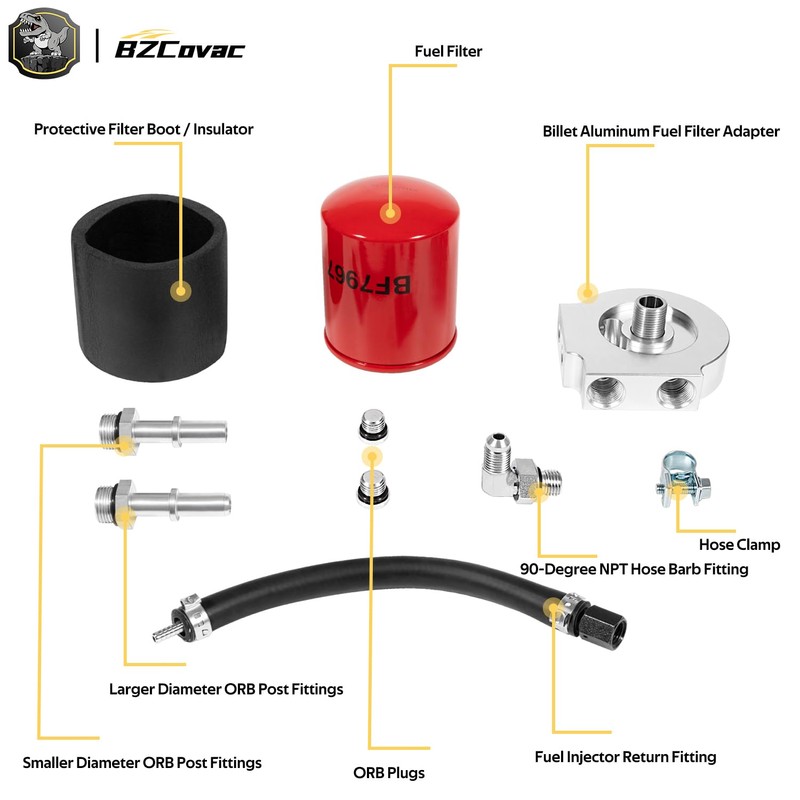 BZCovac

Fuel Filter

Protective Filter Boot / Insulator

Billet Aluminum Fuel Filter Adapter

BF7967

Hose Clamp

90-Degree NPT Hose Barb Fitting

Larger Diameter ORB Post Fittings

Smaller Diameter ORB Post Fittings

ORB Plugs

Fuel Injector Return Fitting