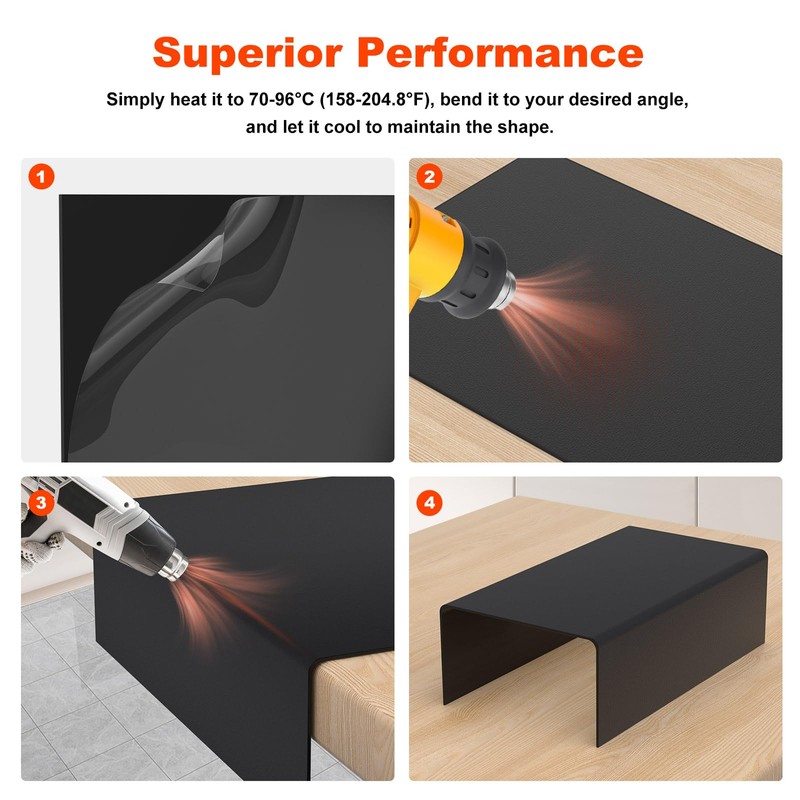 Superior Performance

Simply heat it to 70-96°C (158-204.8°F), bend it to your desired angle, and let it cool to maintain the shape.

1

2

3

4