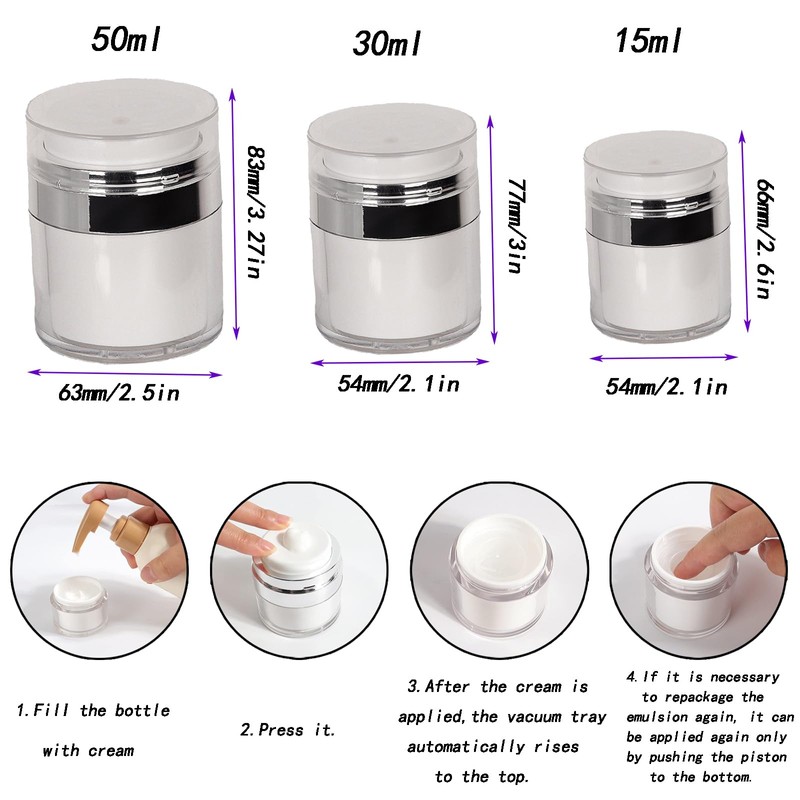 50ml

83mm/3.27in

63mm/2.5in

30ml

77mm/3in

54mm/2.1in

15ml

66mm/2.6in

54mm/2.1in

1.Fill the bottle with cream

2.Press it.

3.After the cream is applied,the vacuum tray automatically rises to the top.

4.If it is necessary to repackage the emulsion again, it can be applied again only by pushing the piston to the bottom.