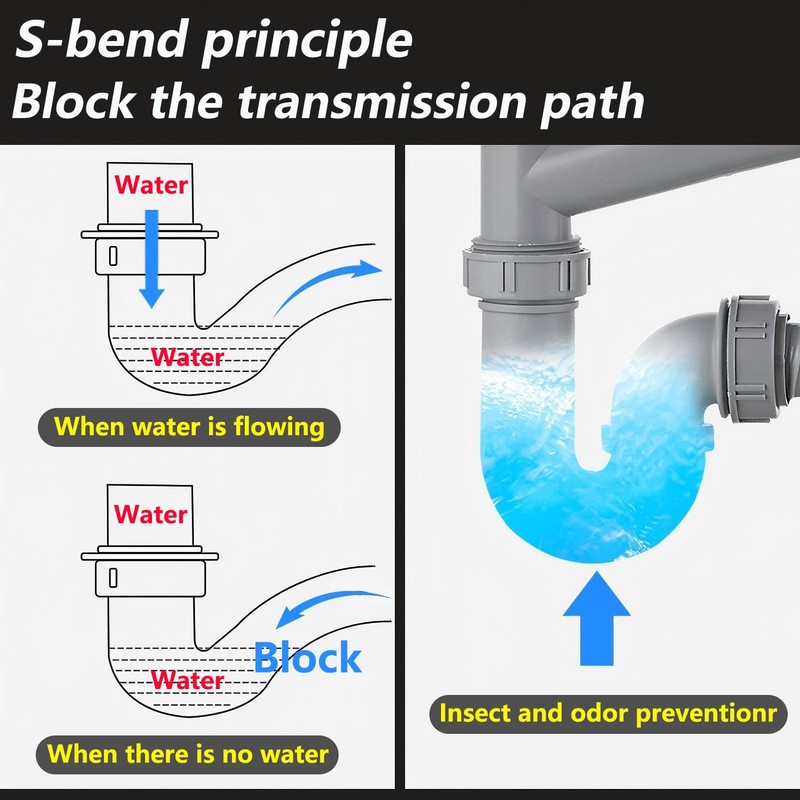 S-bend principle
Block the transmission path

Water

Water

When water is flowing

Water

Block

Water

When there is no water

Insect and odor preventionr