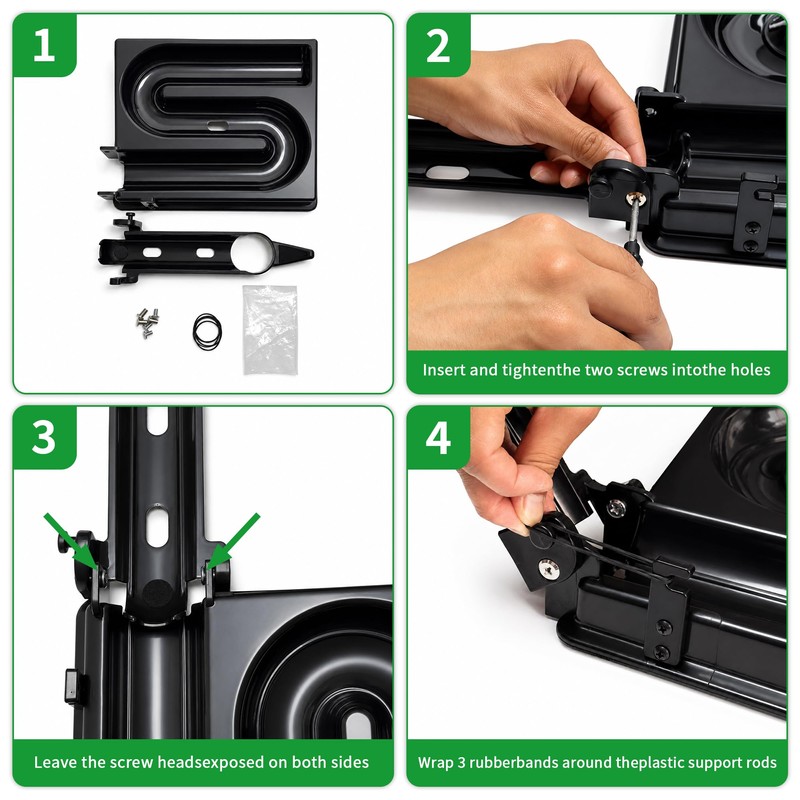 1

2

Insert and tightenthe two screws intothe holes

3

Leave the screw headsexposed on both sides

4

Wrap 3 rubberbands around theplastic support rods