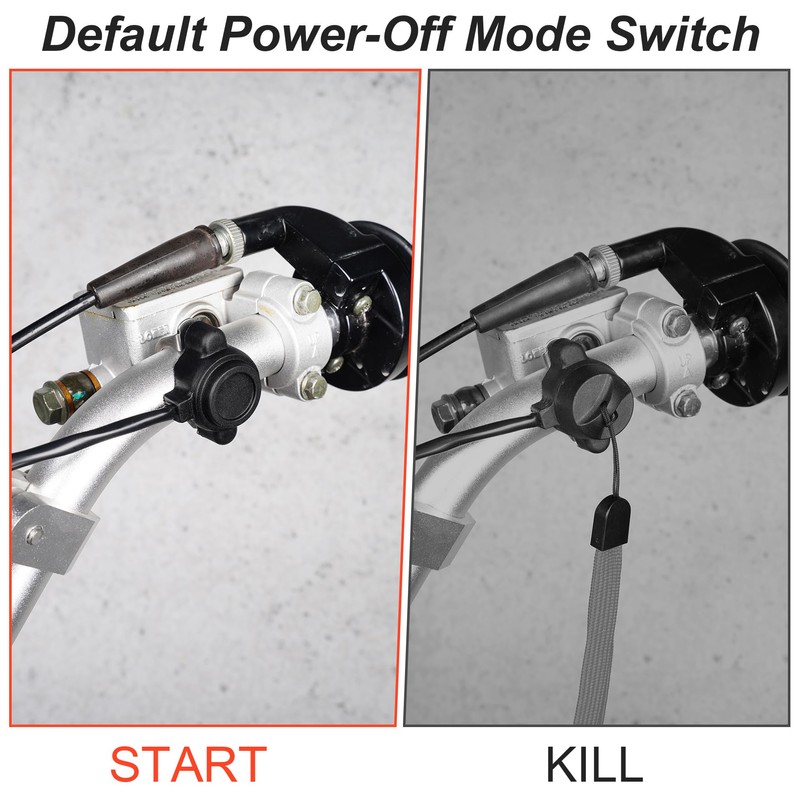 Default Power-Off Mode Switch

START

KILL