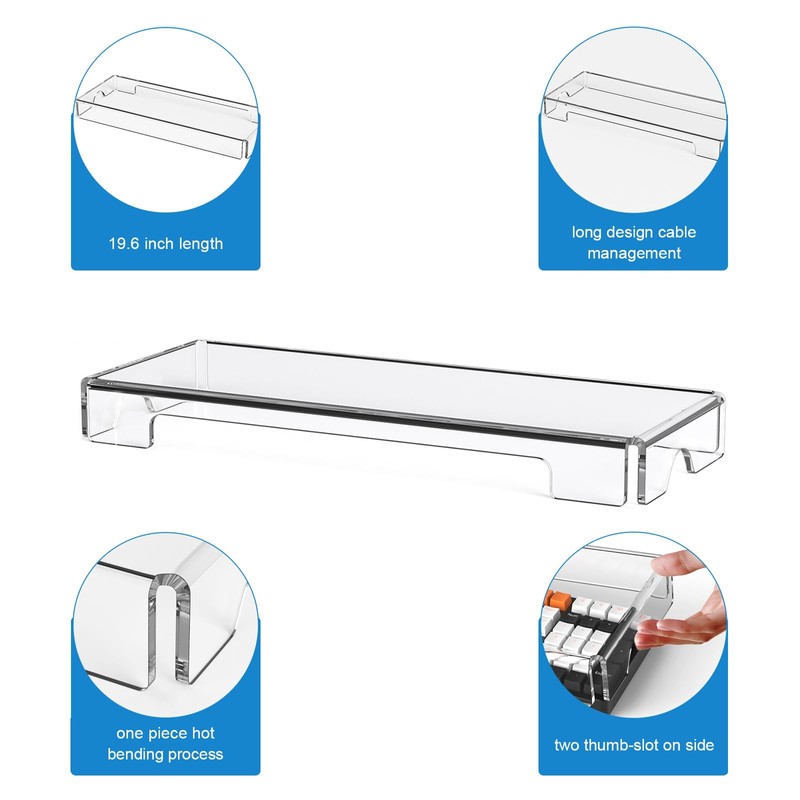 19.6 inch length

long design cable management

one piece hot bending process

two thumb-slot on side