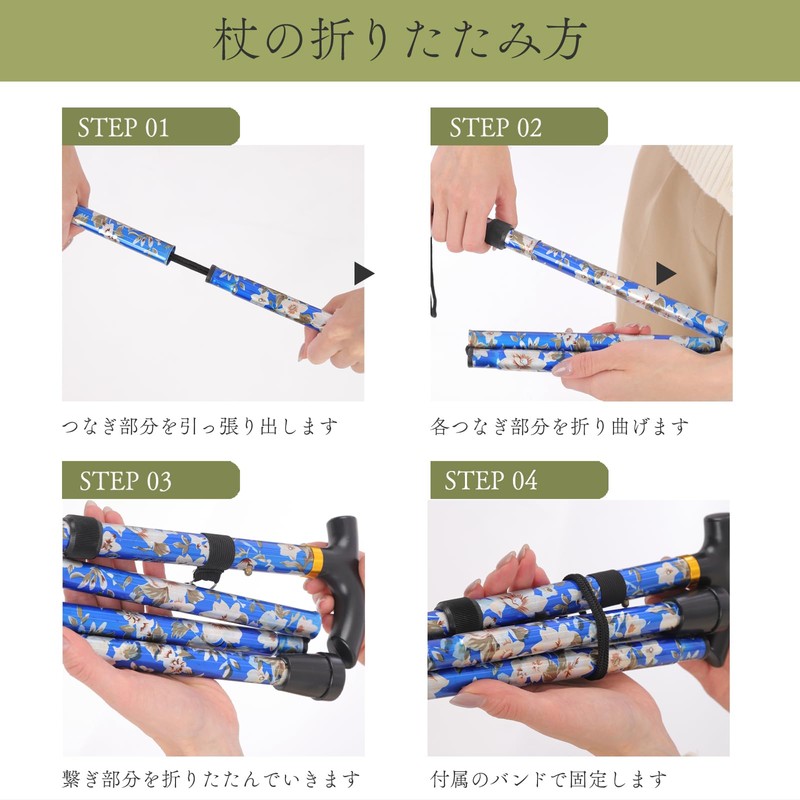 杖の折りたたみ方

STEP 01

つなぎ部分を引っ張り出します

STEP 02

各つなぎ部分を折り曲げます

STEP 03

繋ぎ部分を折りたたんでいきます

STEP 04

付属のバンドで固定します