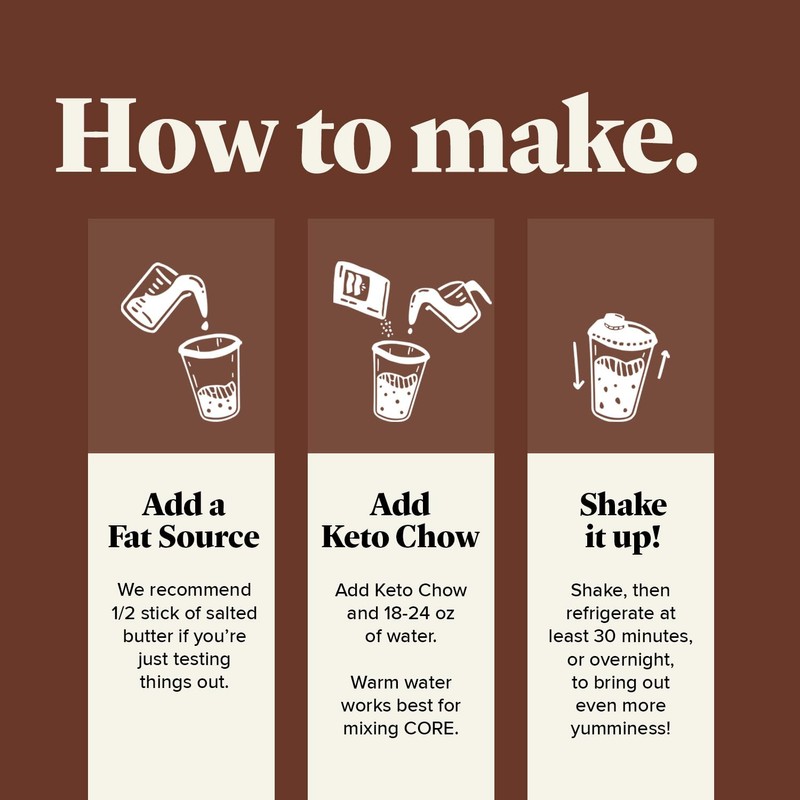 How to make.

Add a Fat Source

We recommend 1/2 stick of salted butter if you're just testing things out.

Add Keto Chow

Add Keto Chow and 18-24 oz of water.

Warm water works best for mixing CORE.

Shake it up!

Shake, then refrigerate at least 30 minutes, or overnight, to bring out even more yumminess!