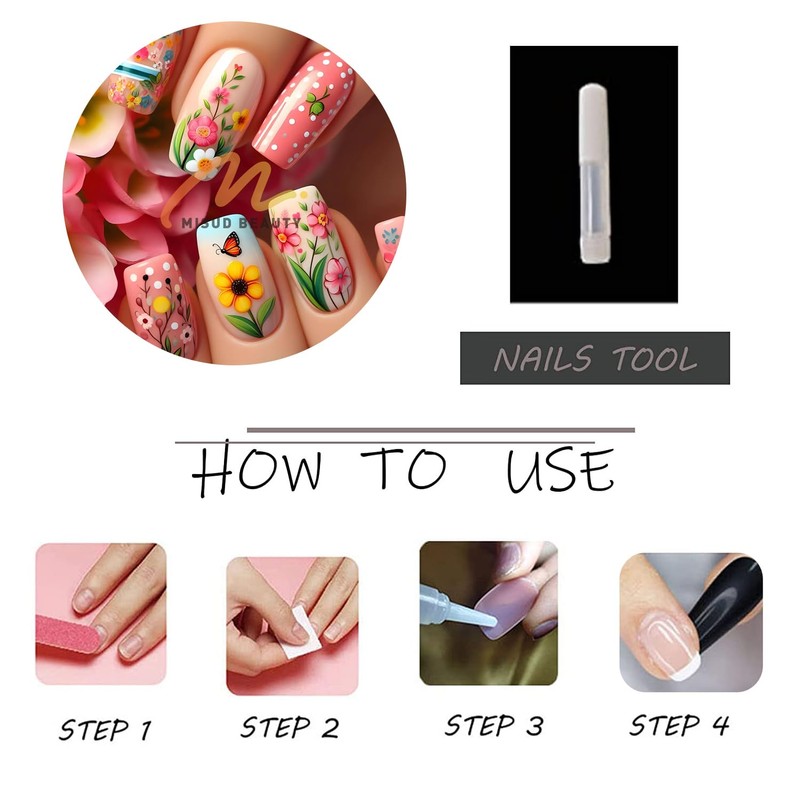 MISUD BEAUTY

NAILS TOOL

HOW TO USE

STEP 1

STEP 2

STEP 3

STEP 4