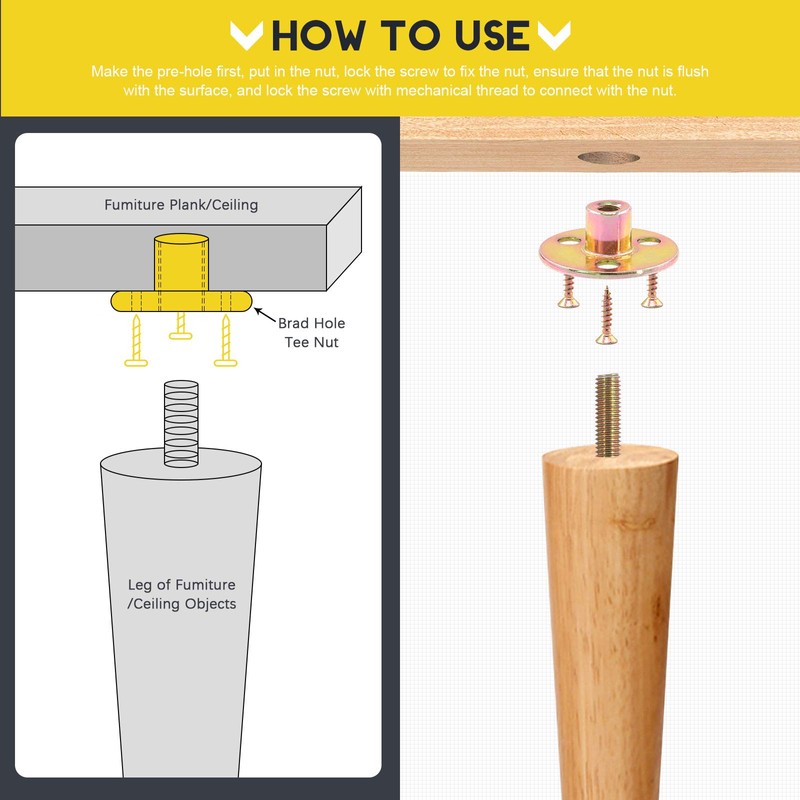 HOW TO USE

Make the pre-hole first, put in the nut, lock the screw to fix the nut, ensure that the nut is flush with the surface, and lock the screw with mechanical thread to connect with the nut.

Fumiture Plank/Ceiling

Brad Hole Tee Nut

Leg of Fumiture /Ceiling Objects