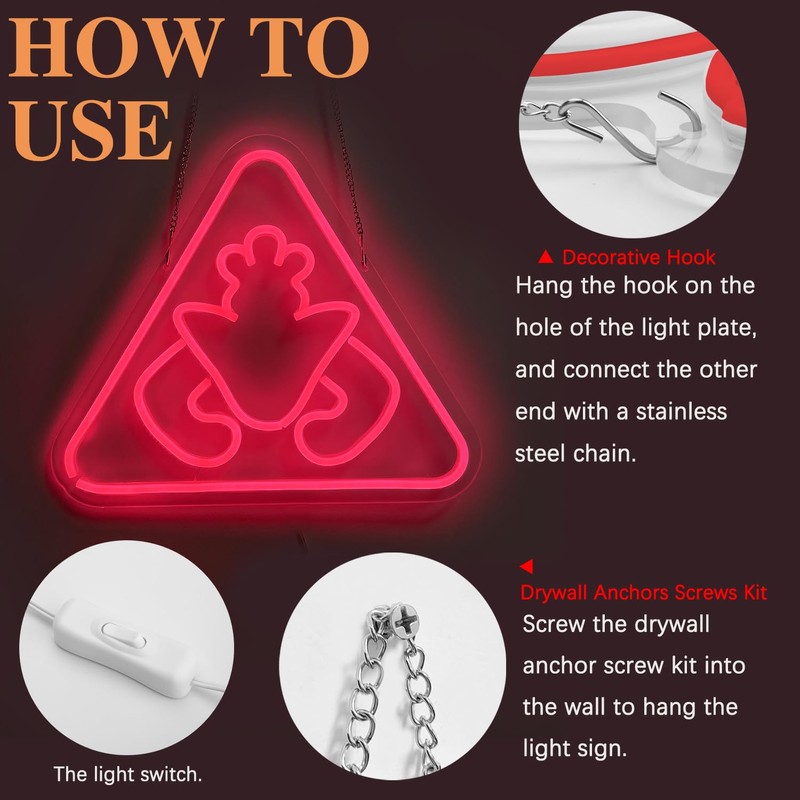 HOW TO USE

▲ Decorative Hook
Hang the hook on the hole of the light plate, and connect the other end with a stainless steel chain.

◀
Drywall Anchors Screws Kit
Screw the drywall anchor screw kit into the wall to hang the light sign.

The light switch.