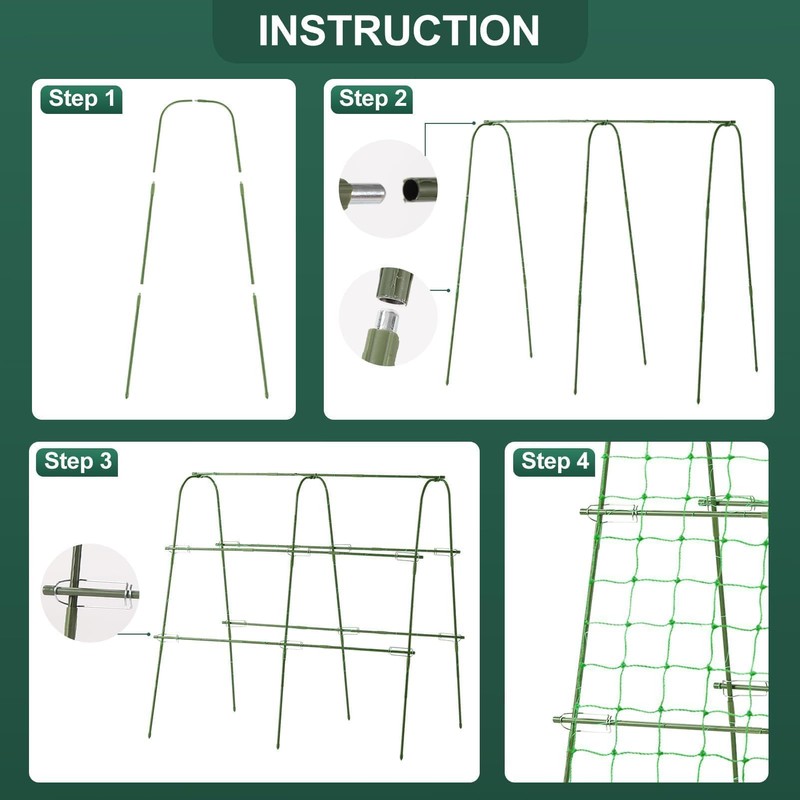 INSTRUCTION

Step 1

Step 2

Step 3

Step 4