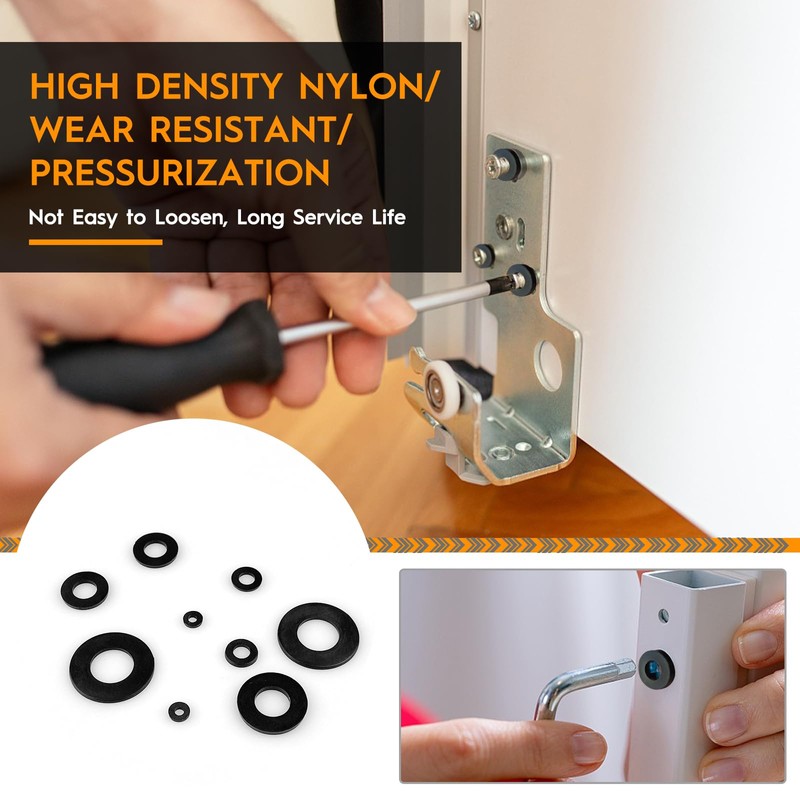 HIGH DENSITY NYLON/
WEAR RESISTANT/
PRESSURIZATION

Not Easy to Loosen, Long Service Life