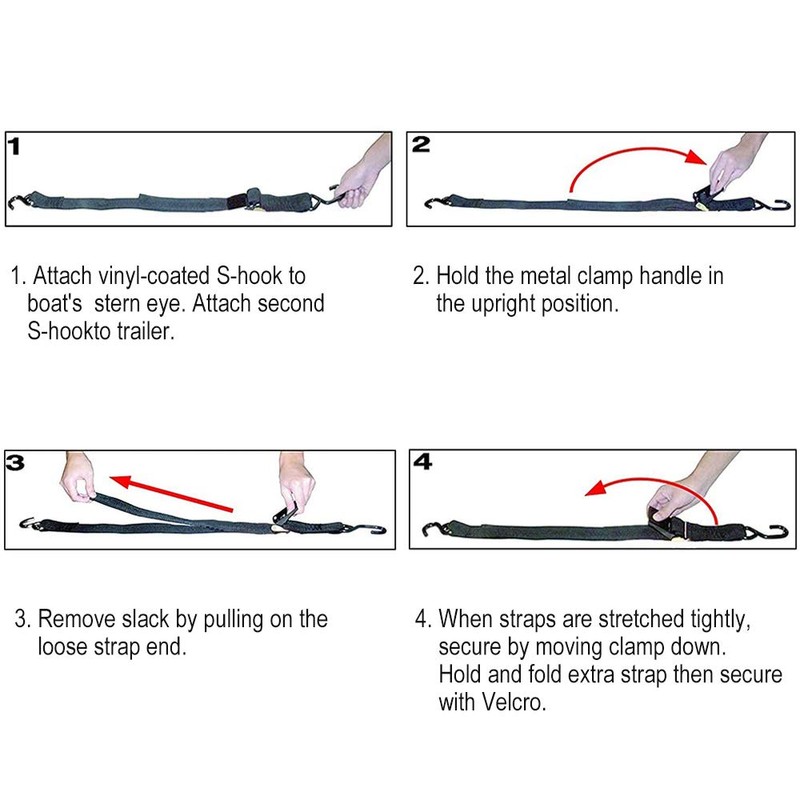 1

2

1. Attach vinyl-coated S-hook to boat's stern eye. Attach second S-hookto trailer.

2. Hold the metal clamp handle in the upright position.

3

4

3. Remove slack by pulling on the loose strap end.

4. When straps are stretched tightly, secure by moving clamp down. Hold and fold extra strap then secure with Velcro.