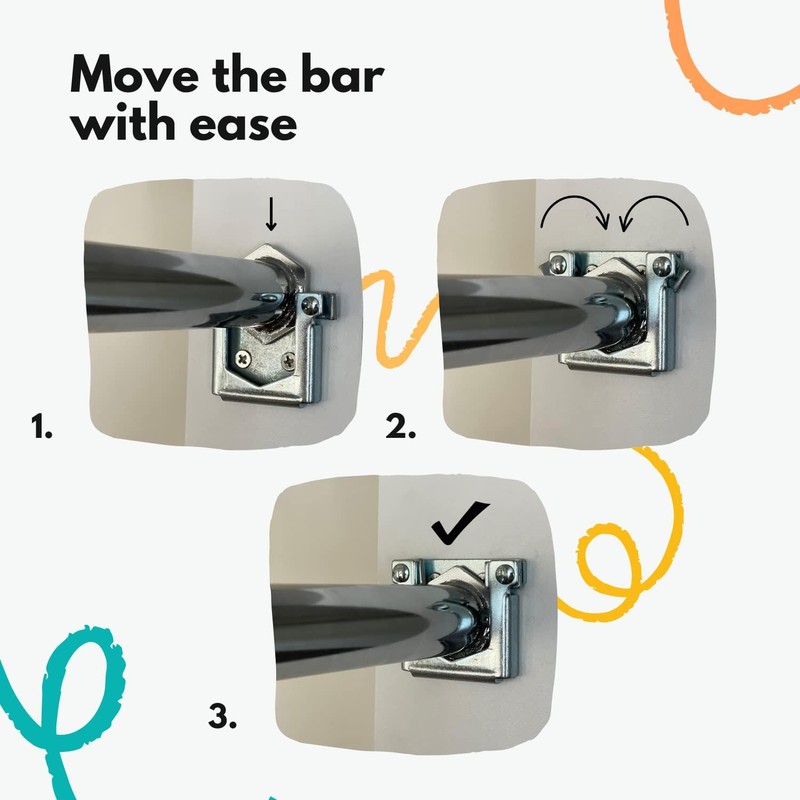 Move the bar with ease

1.

2.

3.