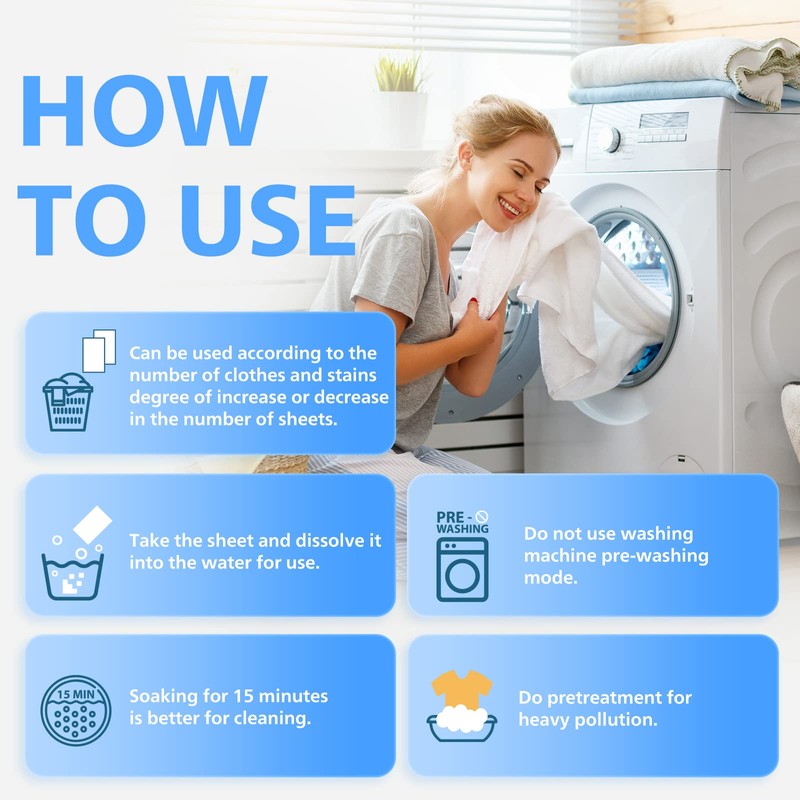 HOW TO USE

Can be used according to the number of clothes and stains degree of increase or decrease in the number of sheets.

Take the sheet and dissolve it into the water for use.

PRE - WASHING

Do not use washing machine pre-washing mode.

15 MIN

Soaking for 15 minutes is better for cleaning.

Do pretreatment for heavy pollution.