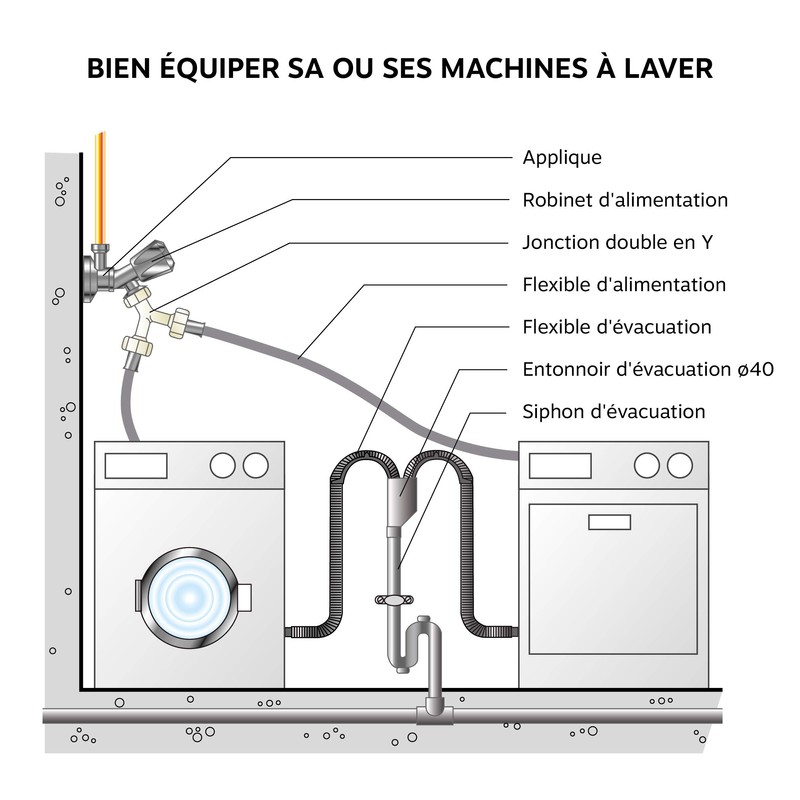 BIEN ÉQUIPER SA OU SES MACHINES À LAVER

Applique
Robinet d'alimentation
Jonction double en Y
Flexible d'alimentation
Flexible d'évacuation
Entonnoir d'évacuation ø40
Siphon d'évacuation