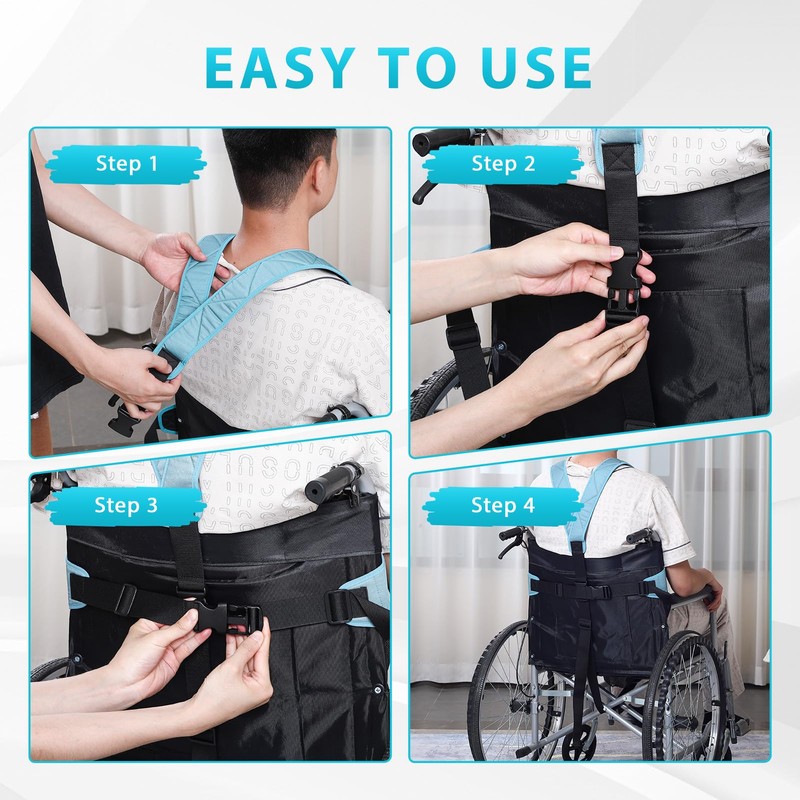 EASY TO USE

Step 1

Step 2

Step 3

Step 4