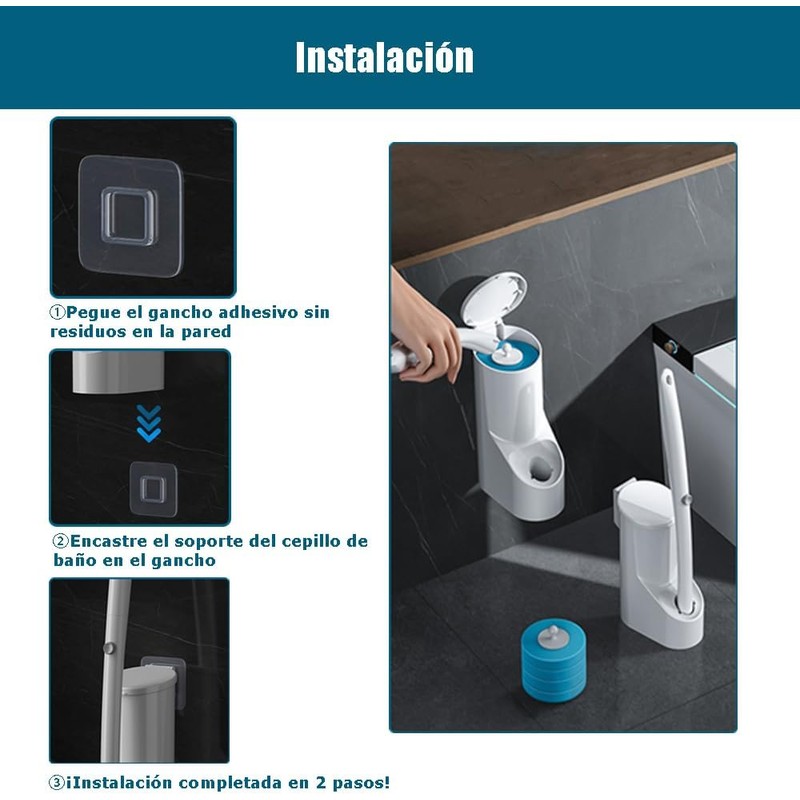 Instalación

①Pegue el gancho adhesivo sin residuos en la pared

②Encastre el soporte del cepillo de baño en el gancho

③¡Instalación completada en 2 pasos!