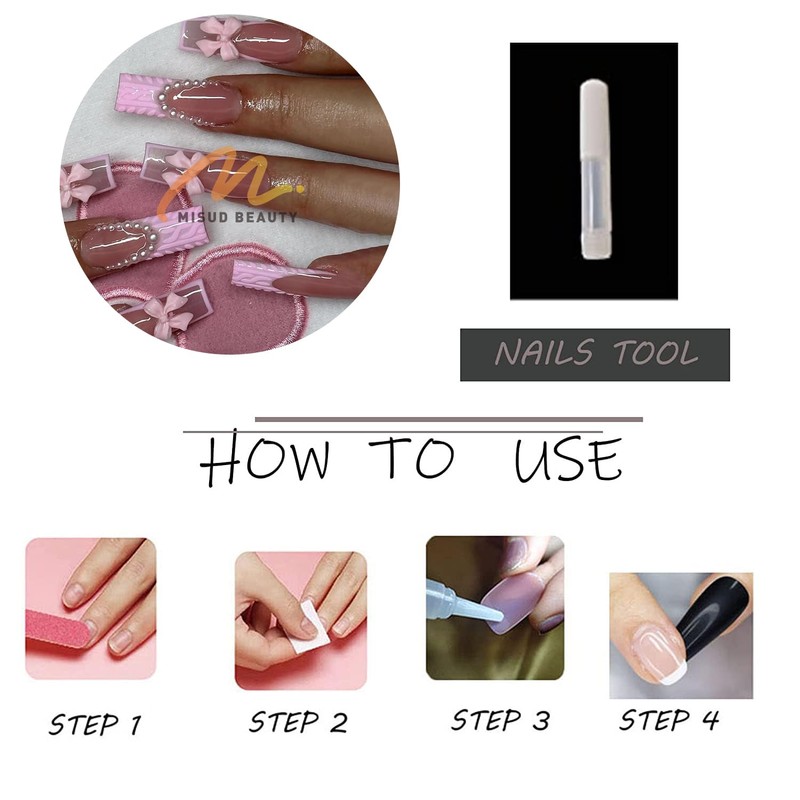 MISUD BEAUTY

NAILS TOOL

HOW TO USE

STEP 1

STEP 2

STEP 3

STEP 4