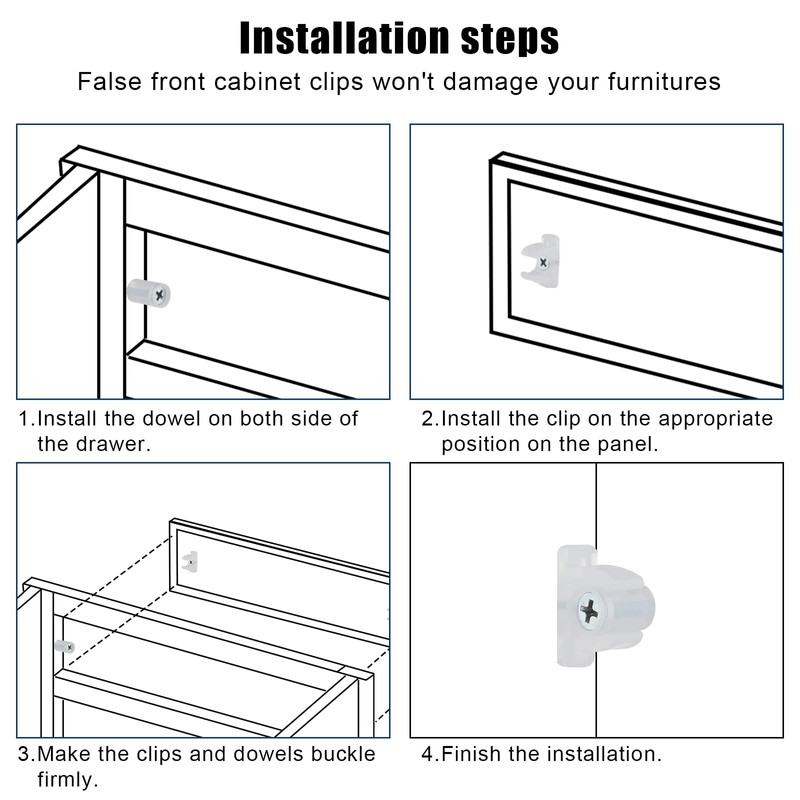 Installation steps

False front cabinet clips won't damage your furnitures

1.Install the dowel on both side of the drawer.

2.Install the clip on the appropriate position on the panel.

3.Make the clips and dowels buckle firmly.

4.Finish the installation.