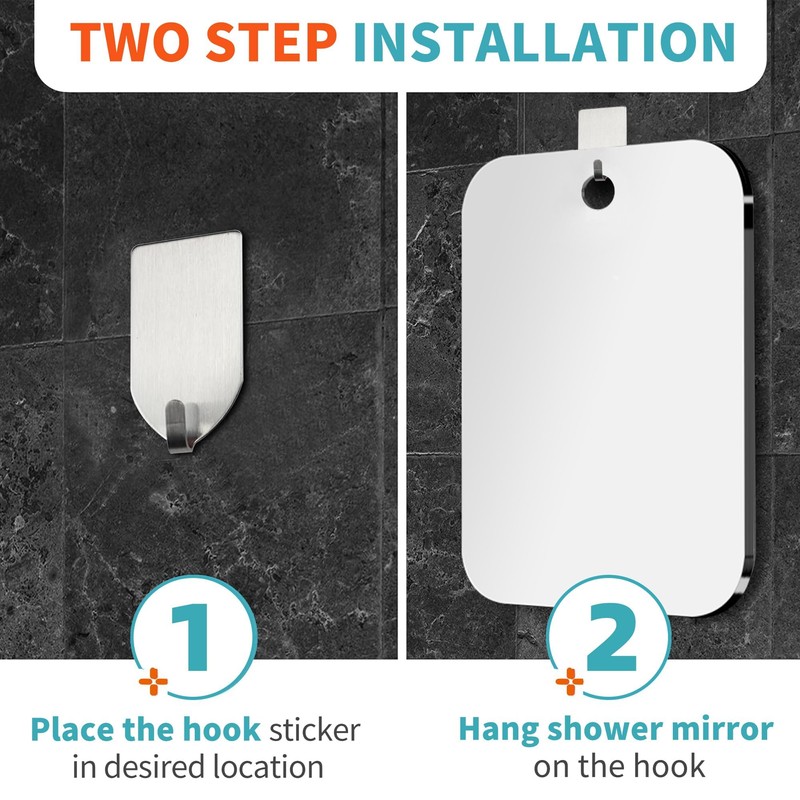 TWO STEP INSTALLATION

1

Place the hook sticker in desired location

2

Hang shower mirror on the hook