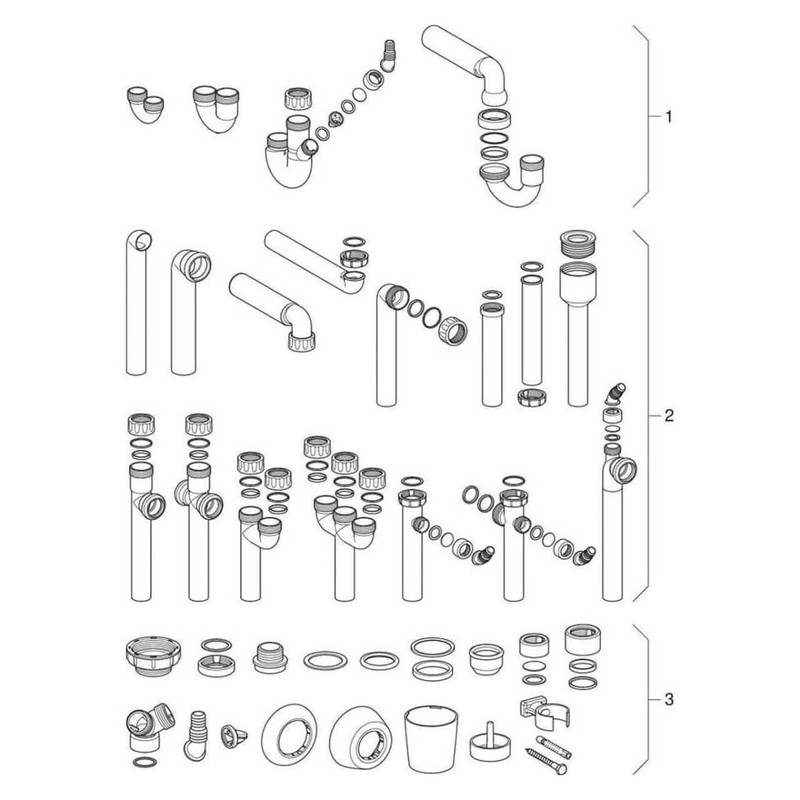 1

2

3