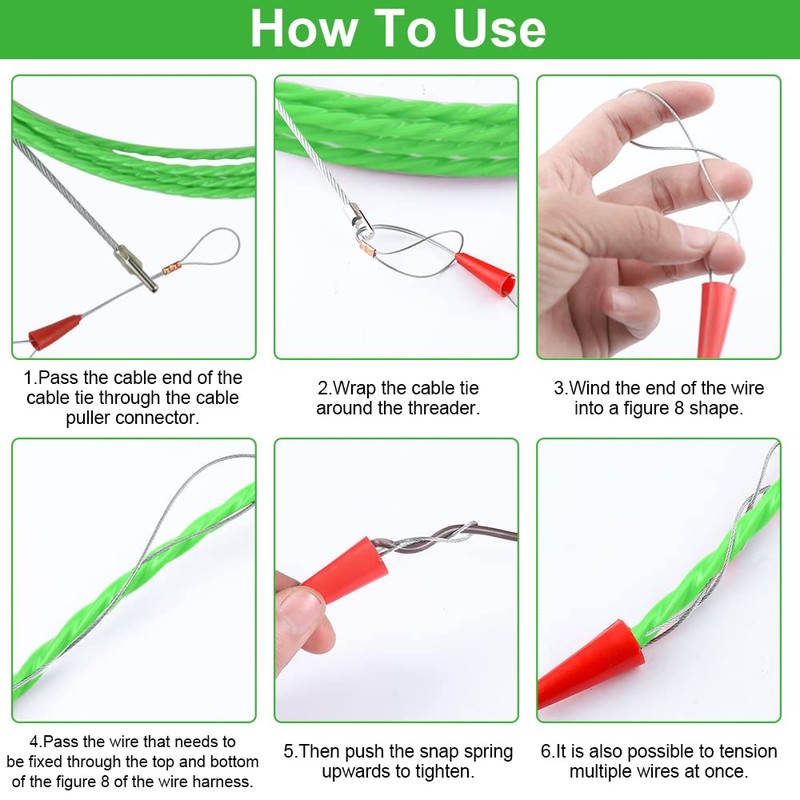 How To Use

1.Pass the cable end of the cable tie through the cable puller connector.

2.Wrap the cable tie around the threader.

3.Wind the end of the wire into a figure 8 shape.

4.Pass the wire that needs to be fixed through the top and bottom of the figure 8 of the wire harness.

5.Then push the snap spring upwards to tighten.

6.It is also possible to tension multiple wires at once.