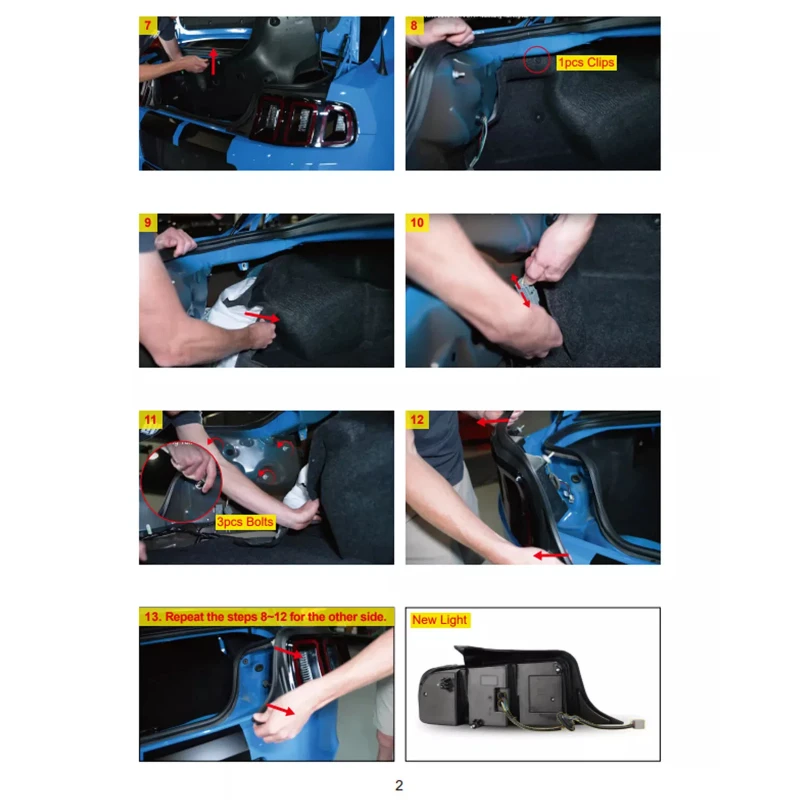 7

8

1pcs Clips

9

10

11

3pcs Bolts

12

13. Repeat the steps 8~12 for the other side.

New Light

2