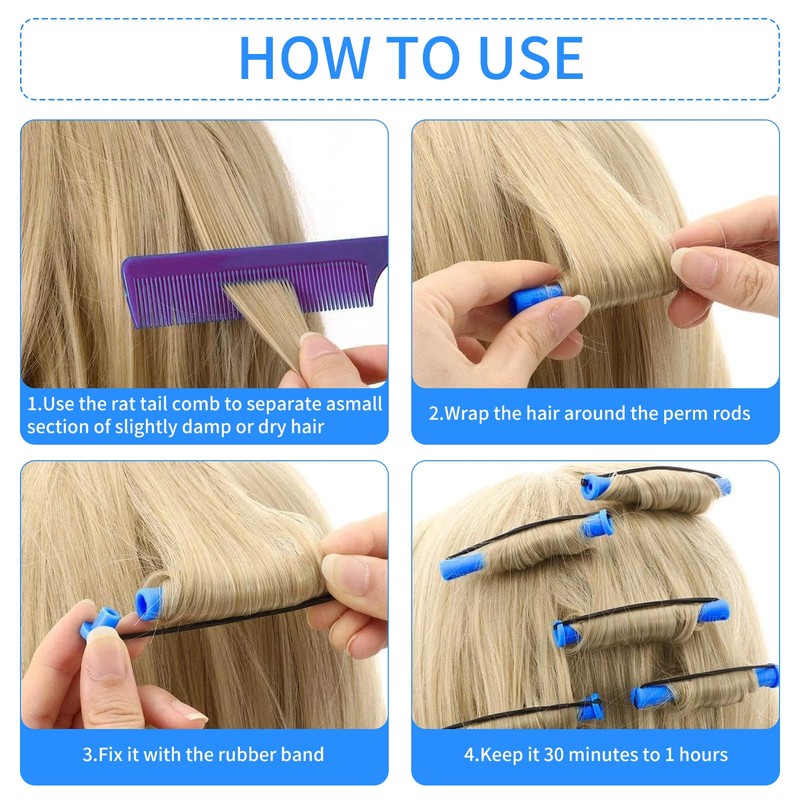 HOW TO USE

1.Use the rat tail comb to separate asmall section of slightly damp or dry hair

2.Wrap the hair around the perm rods

3.Fix it with the rubber band

4.Keep it 30 minutes to 1 hours