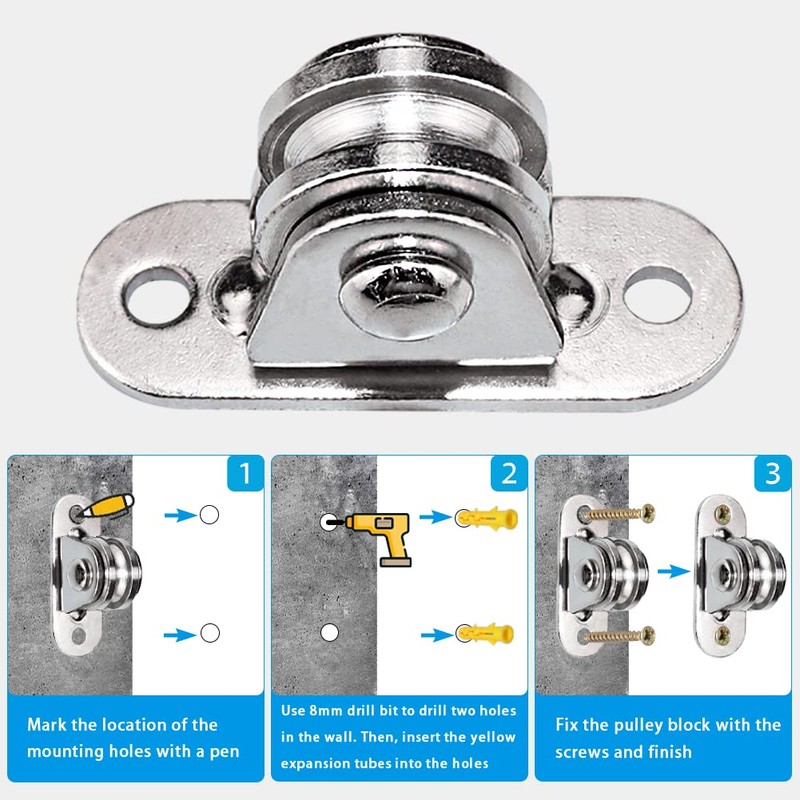 1

Mark the location of the mounting holes with a pen

2

Use 8mm drill bit to drill two holes in the wall. Then, insert the yellow expansion tubes into the holes

3

Fix the pulley block with the screws and finish