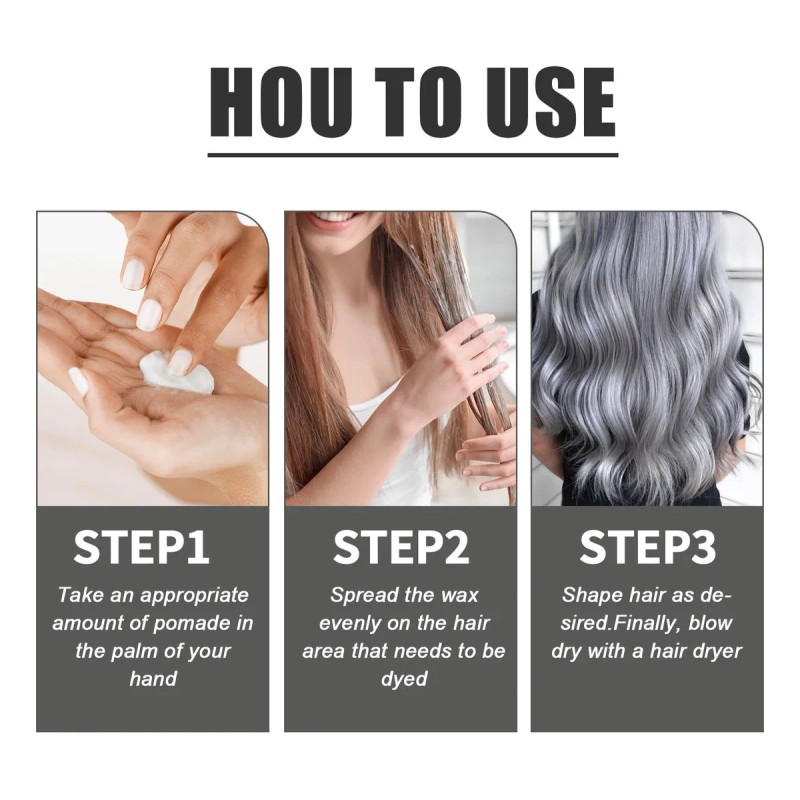 HOU TO USE

STEP1

Take an appropriate amount of pomade in the palm of your hand

STEP2

Spread the wax evenly on the hair area that needs to be dyed

STEP3

Shape hair as desired.Finally, blow dry with a hair dryer