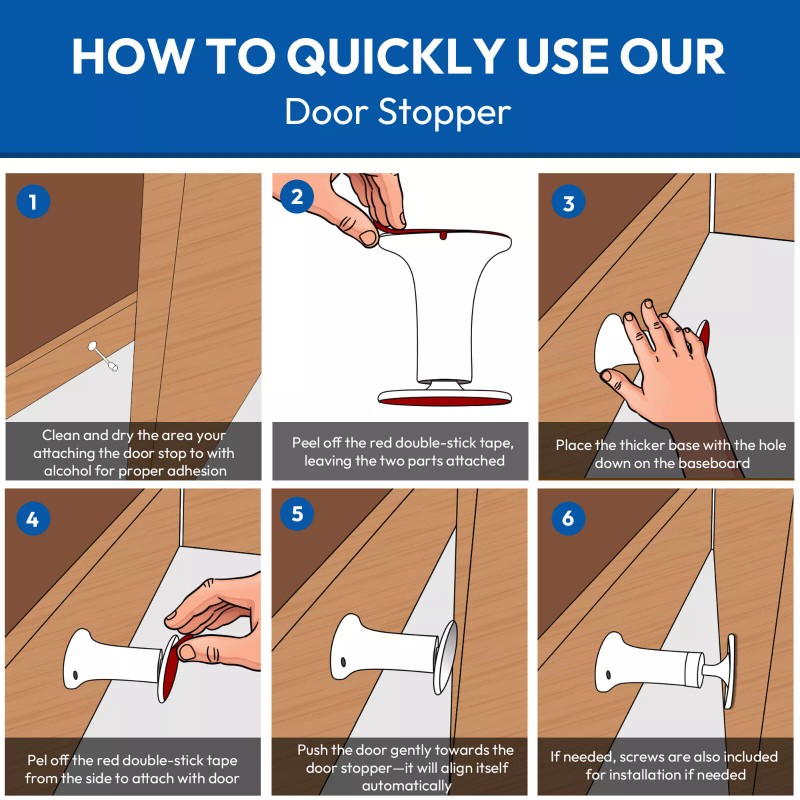 HOW TO QUICKLY USE OUR
Door Stopper

1
Clean and dry the area your attaching the door stop to with alcohol for proper adhesion

2
Peel off the red double-stick tape, leaving the two parts attached

3
Place the thicker base with the hole down on the baseboard

4
Pel off the red double-stick tape from the side to attach with door

5
Push the door gently towards the door stopper—it will align itself automatically

6
If needed, screws are also included for installation if needed