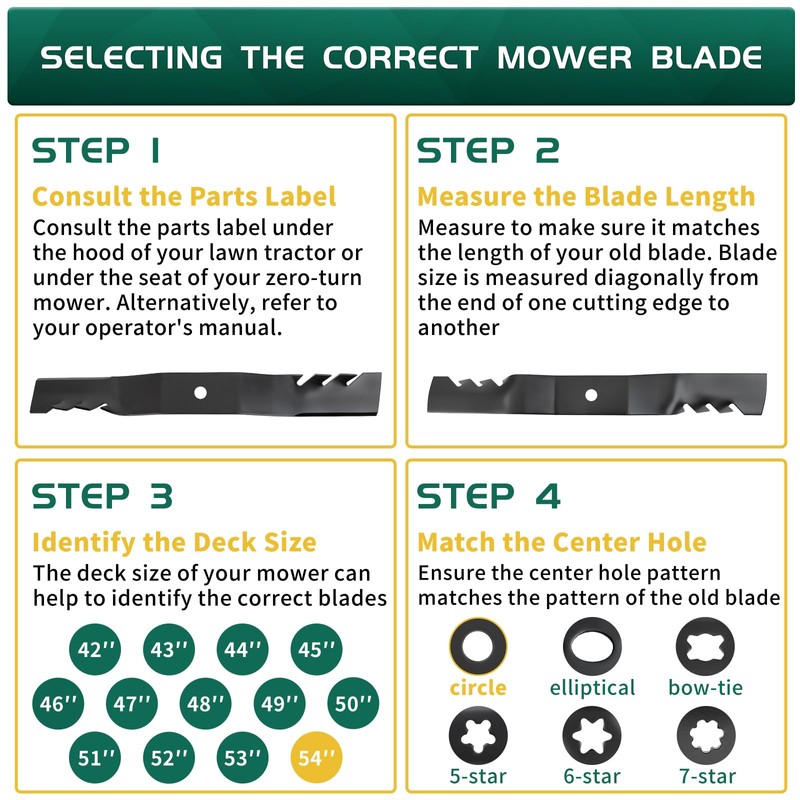 SELECTING THE CORRECT MOWER BLADE

STEP 1

Consult the Parts Label

Consult the parts label under the hood of your lawn tractor or under the seat of your zero-turn mower. Alternatively, refer to your operator's manual.

STEP 2

Measure the Blade Length

Measure to make sure it matches the length of your old blade. Blade size is measured diagonally from the end of one cutting edge to another

STEP 3

Identify the Deck Size

The deck size of your mower can help to identify the correct blades

42'' 43'' 44'' 45''
46'' 47'' 48'' 49'' 50''
51'' 52'' 53'' 54''

STEP 4

Match the Center Hole

Ensure the center hole pattern matches the pattern of the old blade

circle elliptical bow-tie
5-star 6-star 7-star