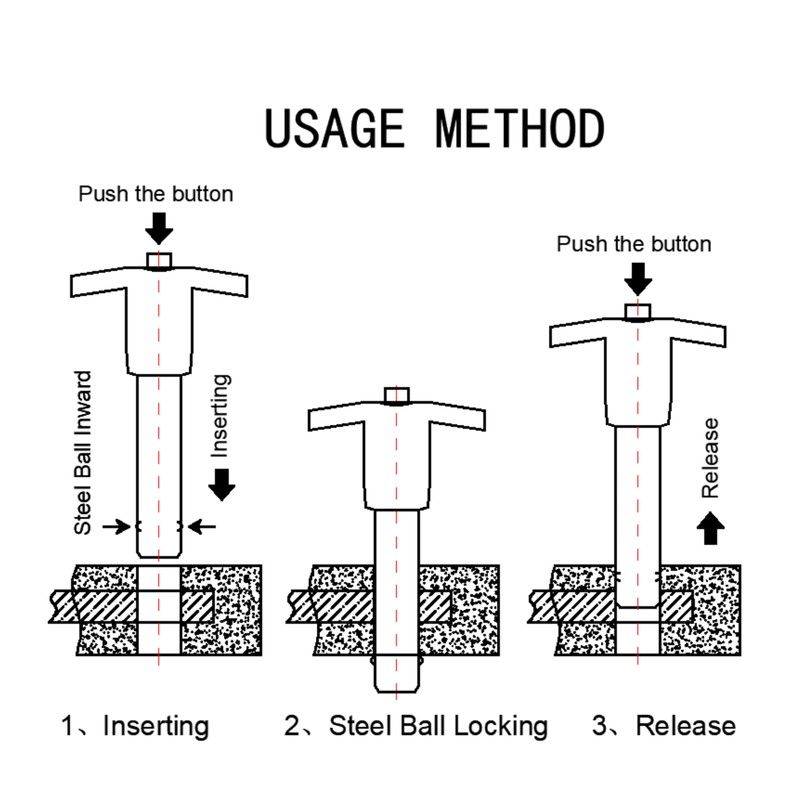 USAGE METHOD

Push the button

Steel Ball Inward

Inserting

Push the button

Release

1、Inserting

2、Steel Ball Locking

3、Release